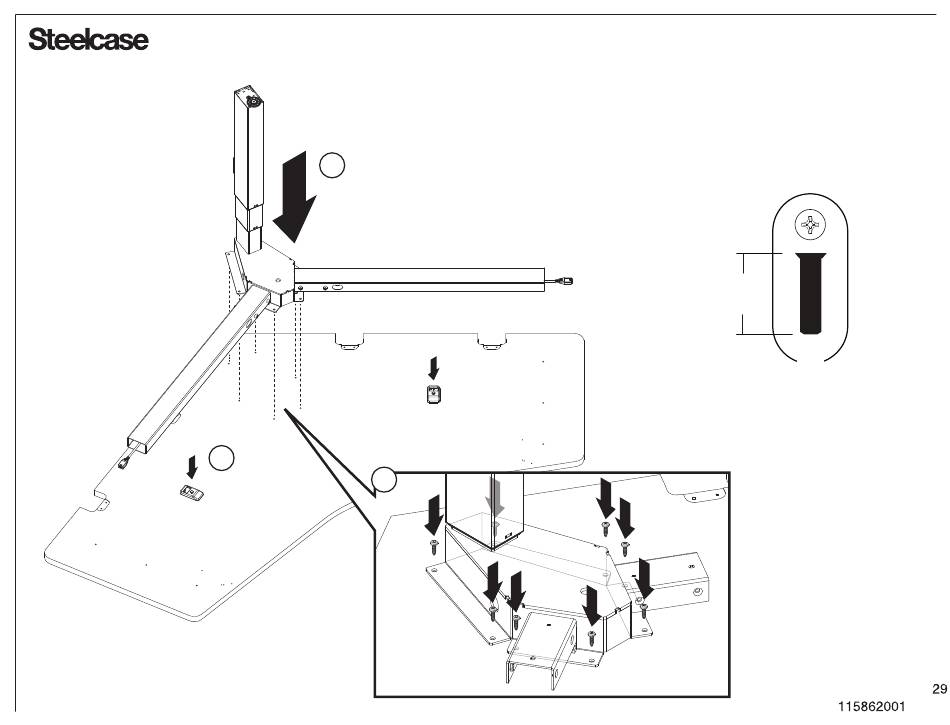 Steelcase

29

115862001