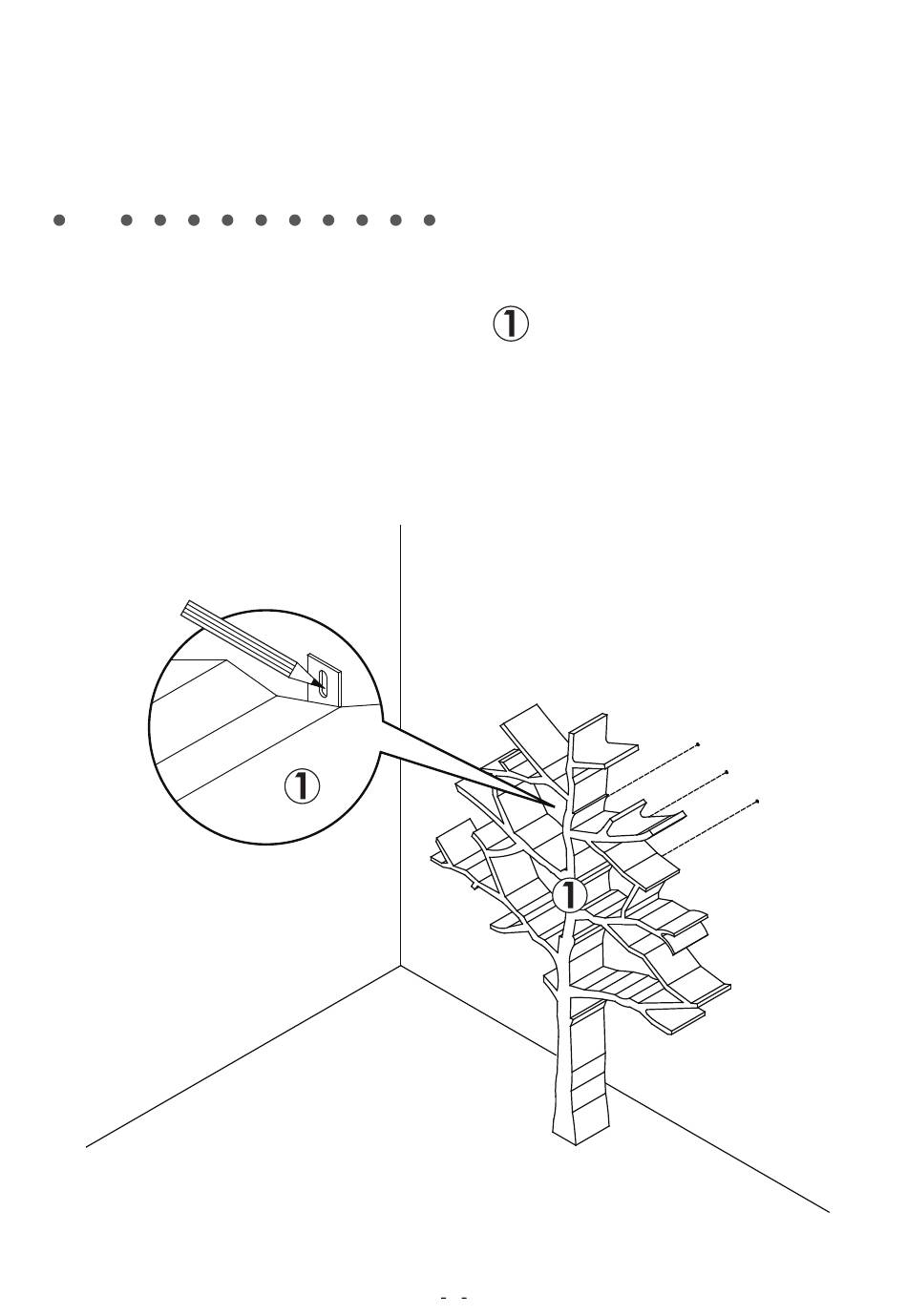 ①

①

①

- -