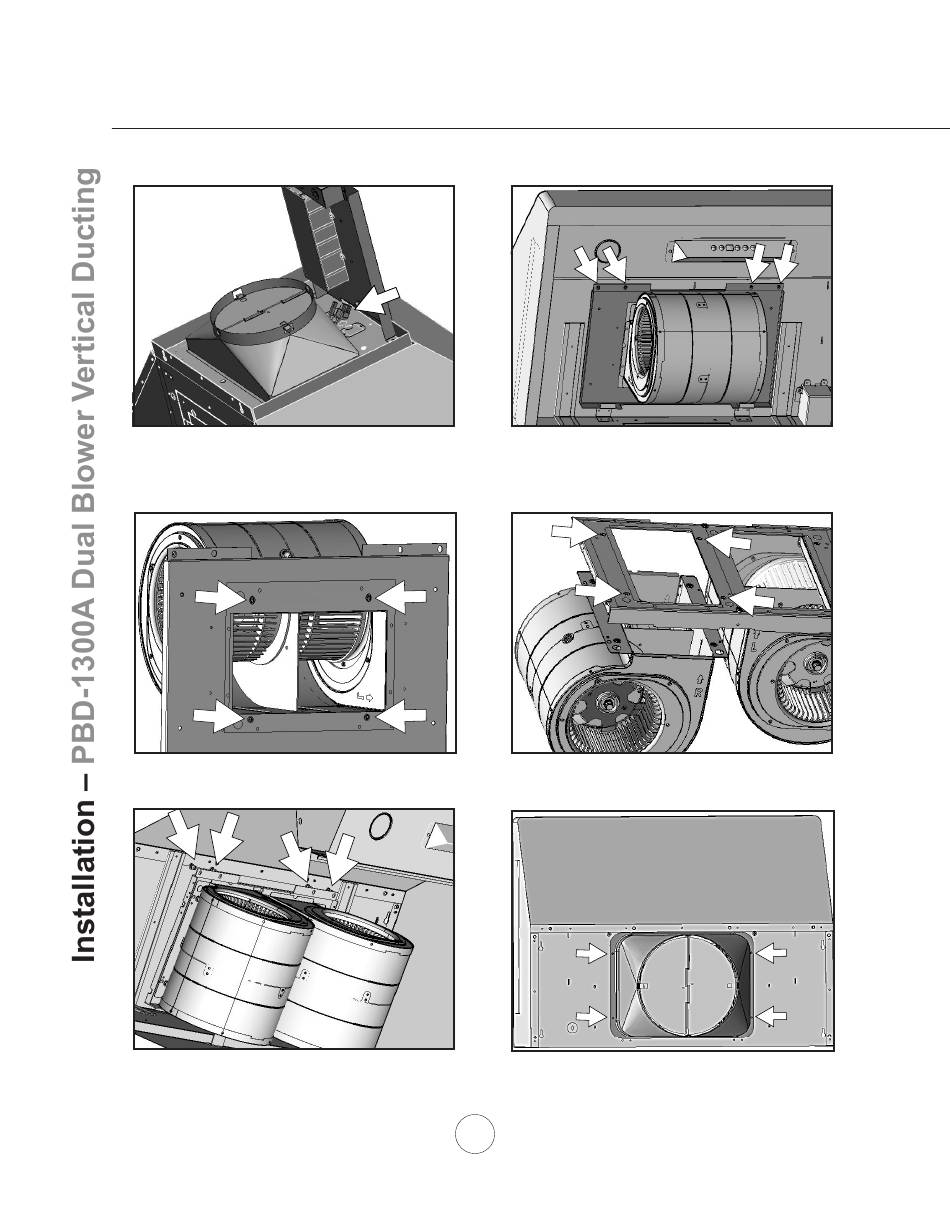 Installation – PBD-1300A Dual Blower Vertical Ducting