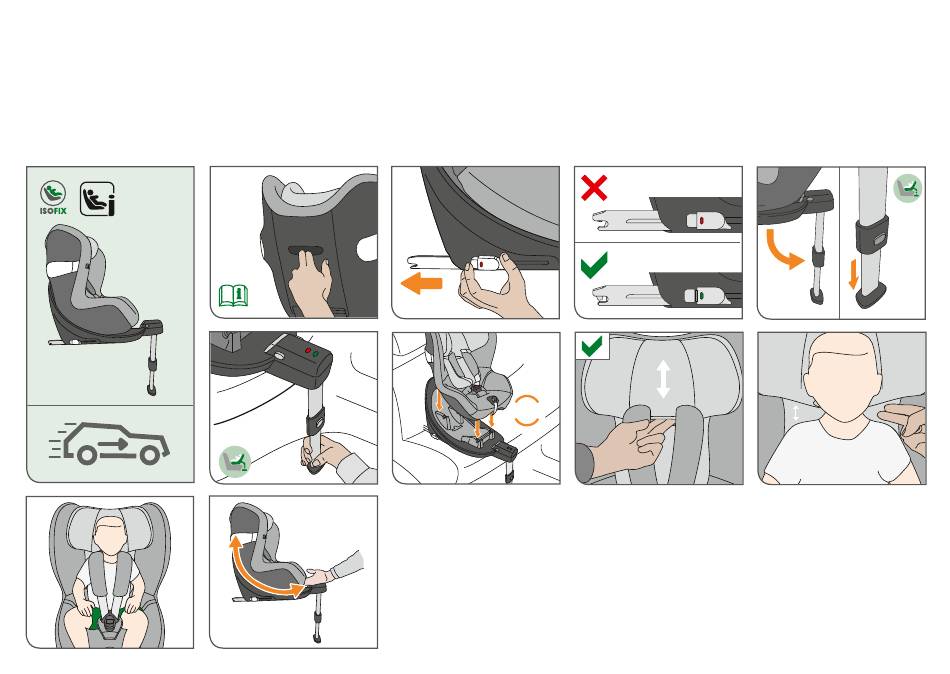 ISOFIX