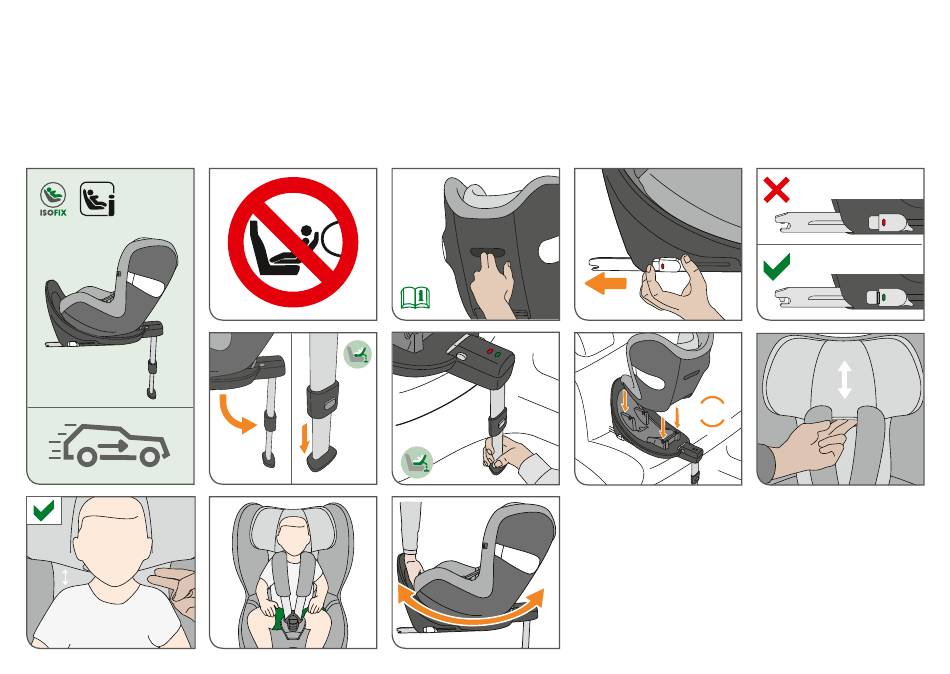 ISOFIX