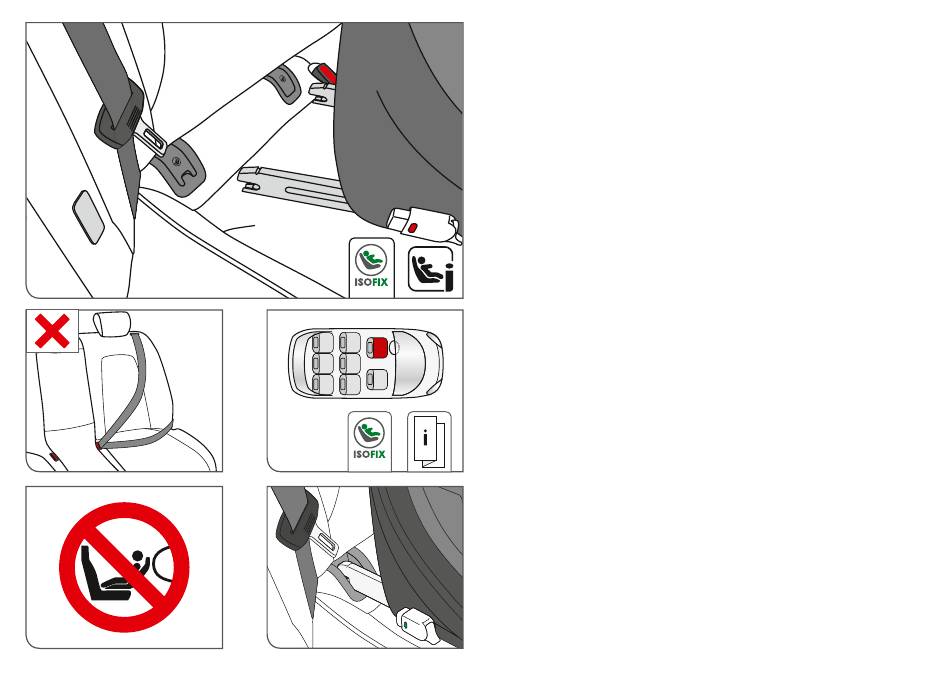 ISOFIX

i

ISOFIX

i