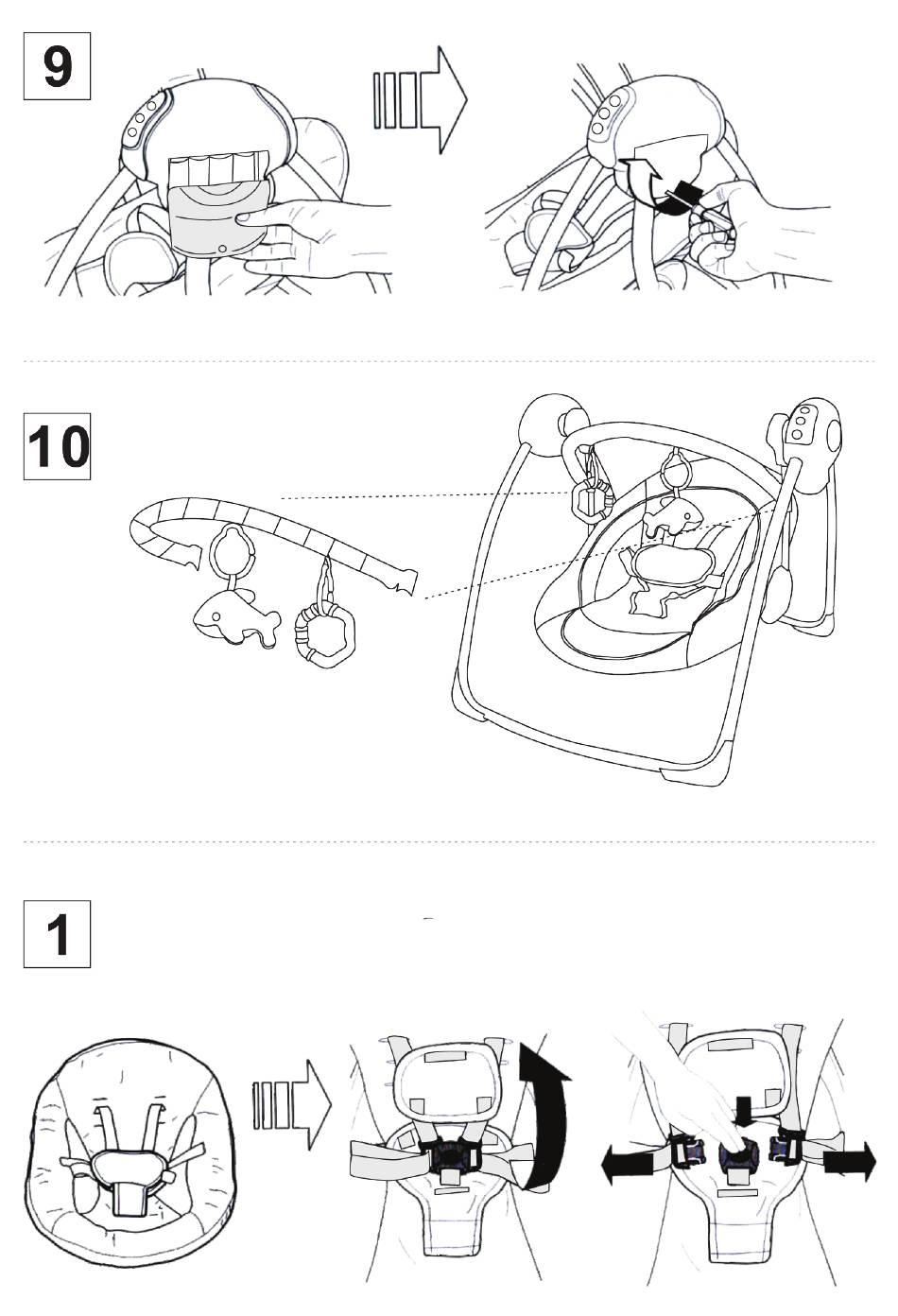 9

10

1