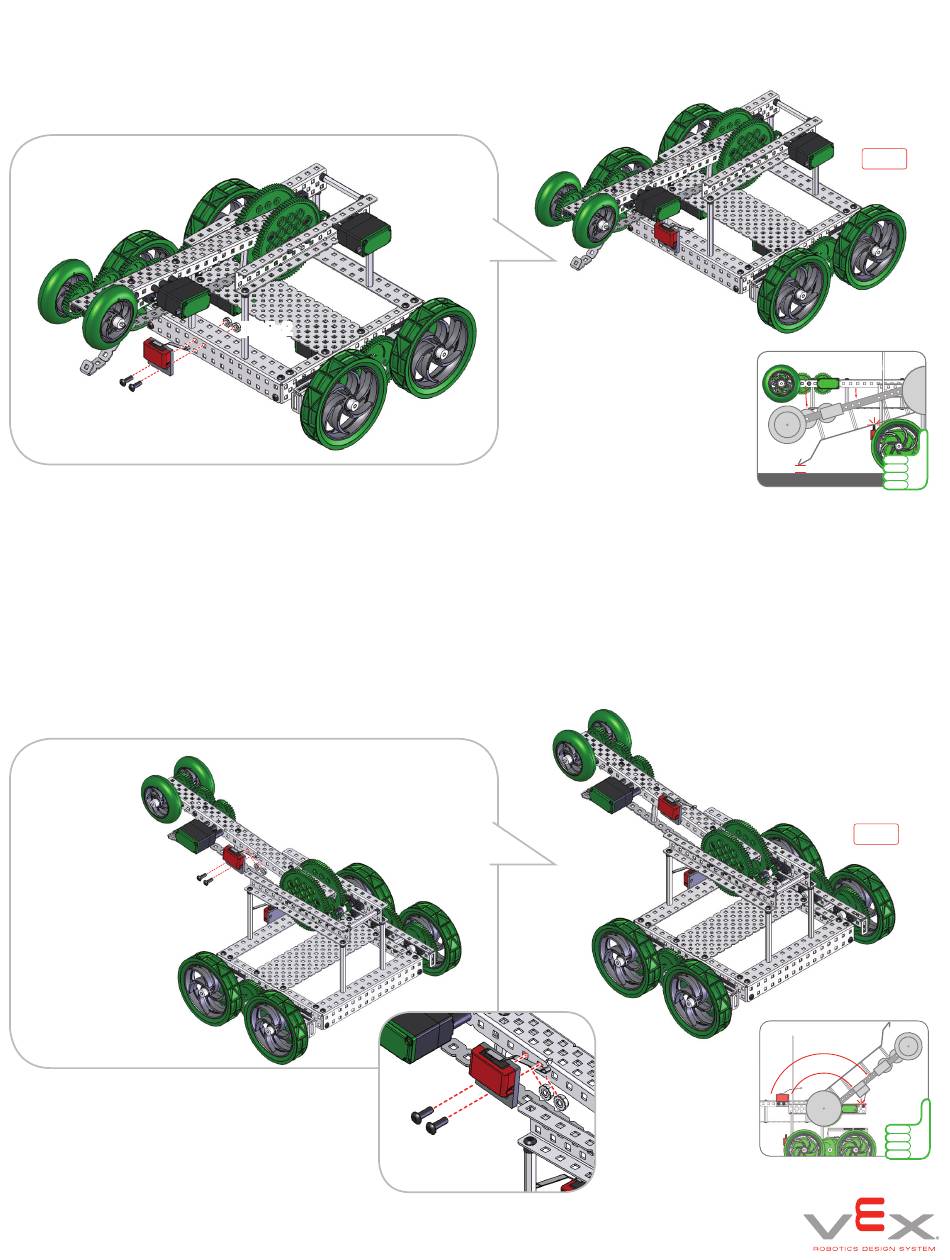 VEX
ROBOTICS DESIGN SYSTEM