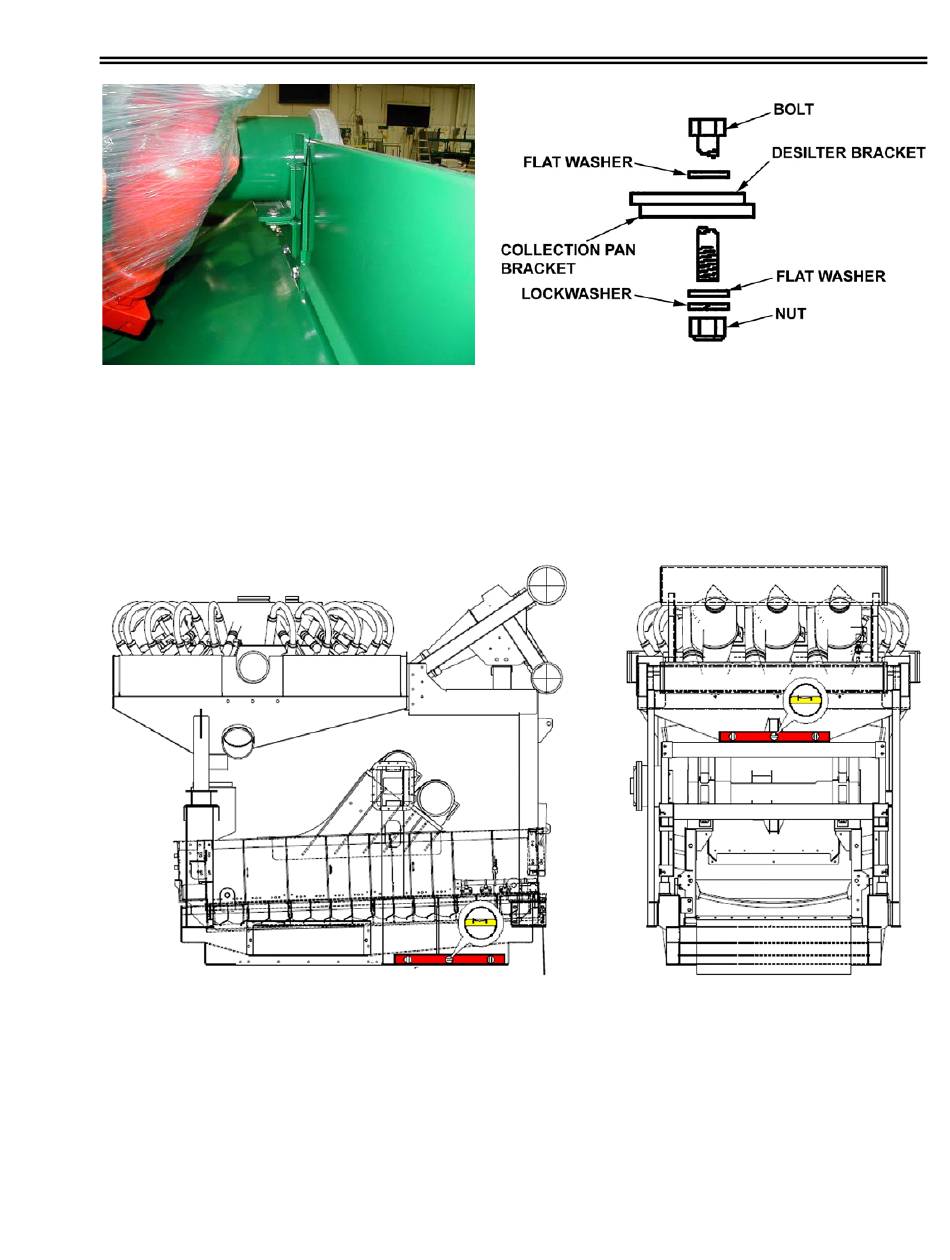 BOLT
FLAT WASHER
DESILTER BRACKET
COLLECTION PAN BRACKET
FLAT WASHER
LOCKWASHER
NUT