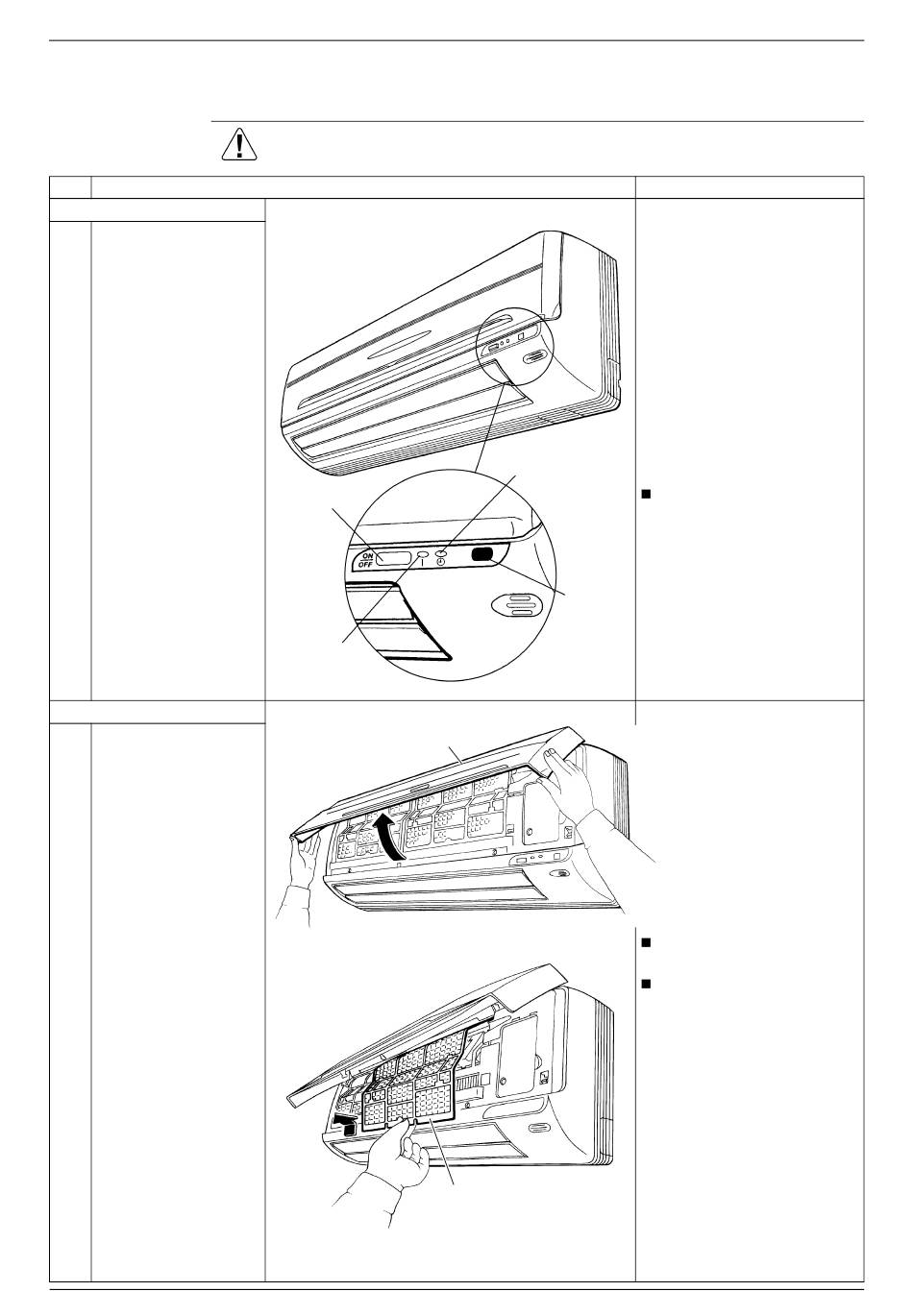 ON
OFF