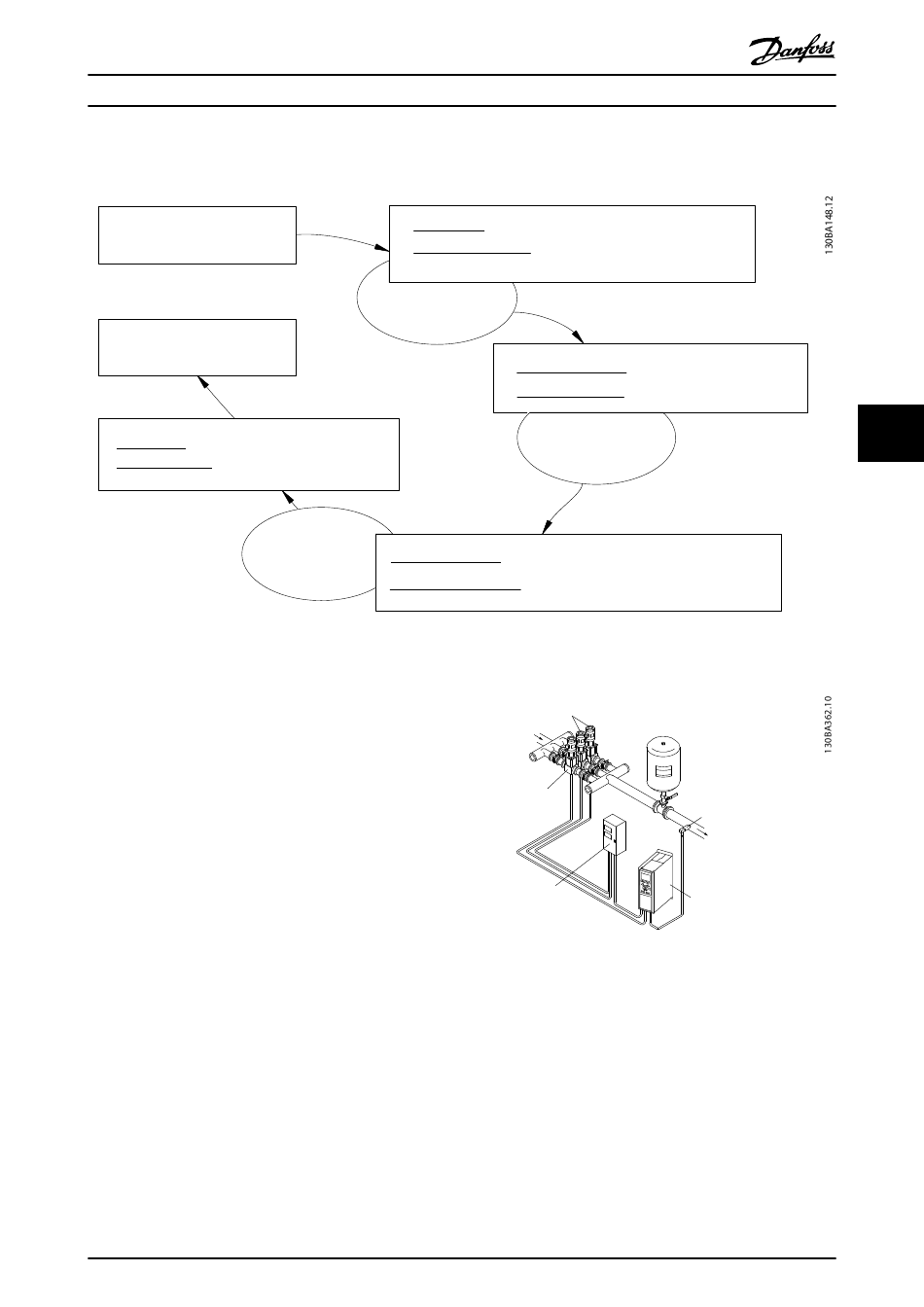 Danfoss

130BA148.12

130BA362.10