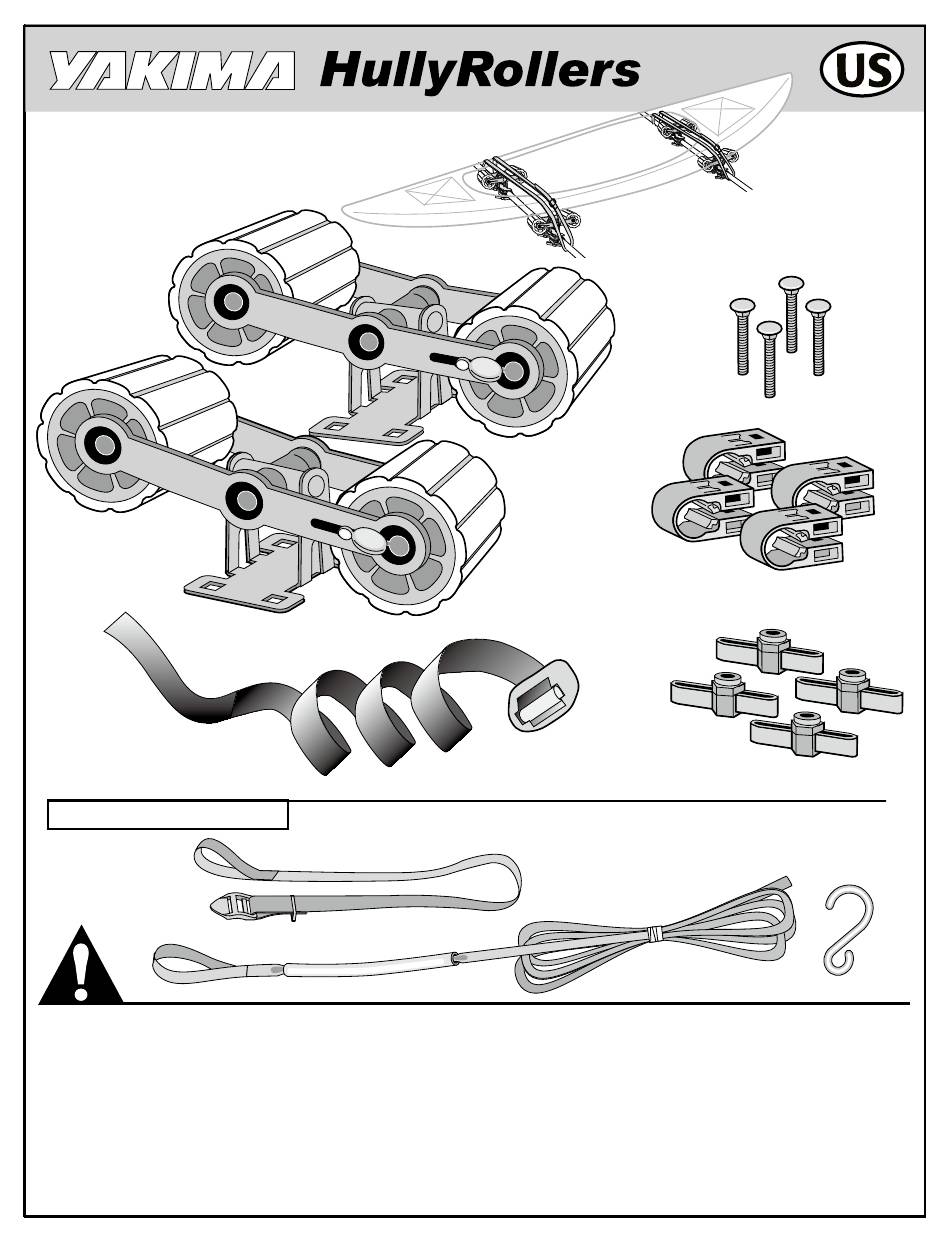 YAKIMA HullyRollers

US