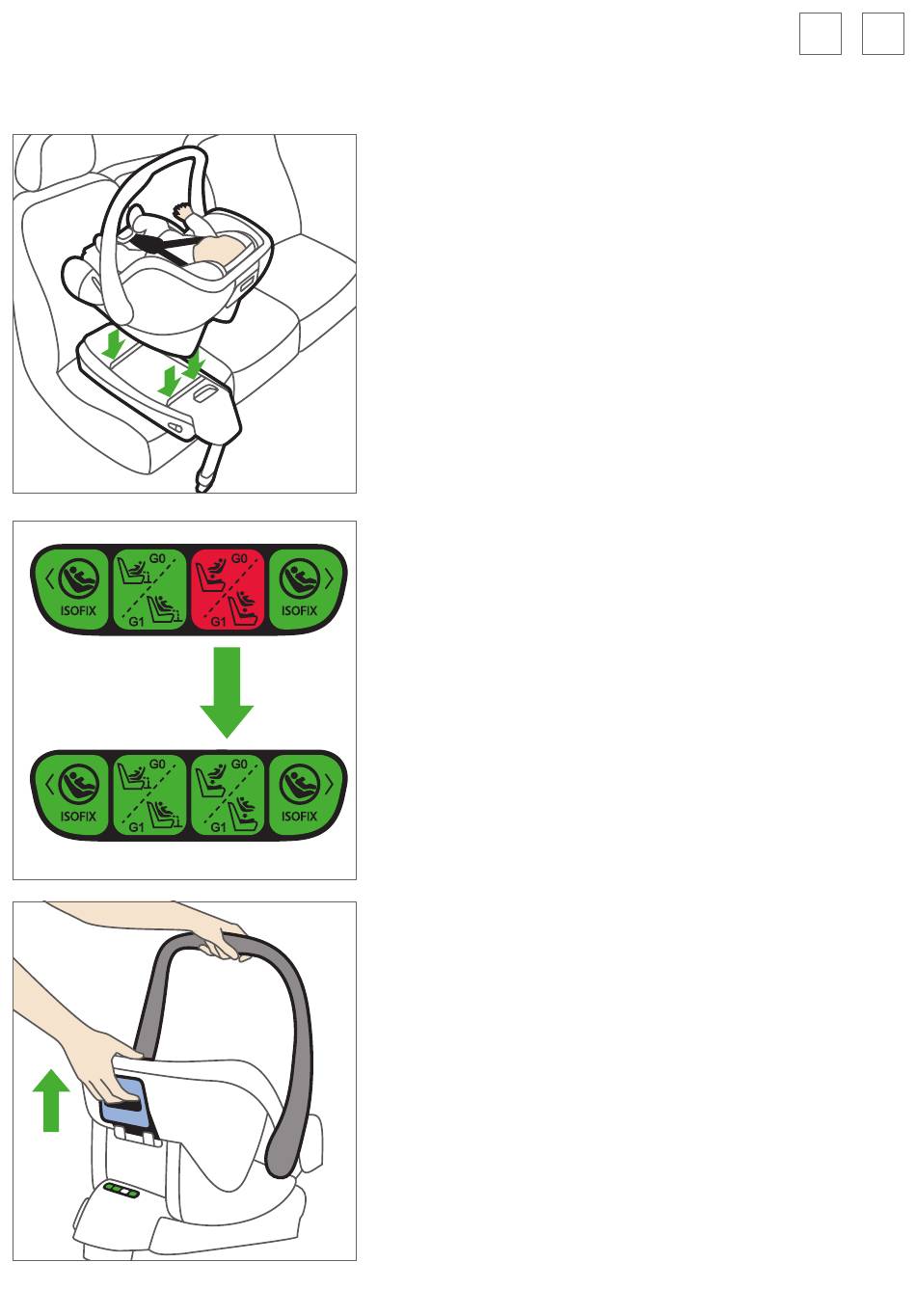 ISOFIX G0 G1 G0 G1 ISOFIX

ISOFIX G0 G1 G0 G1 ISOFIX