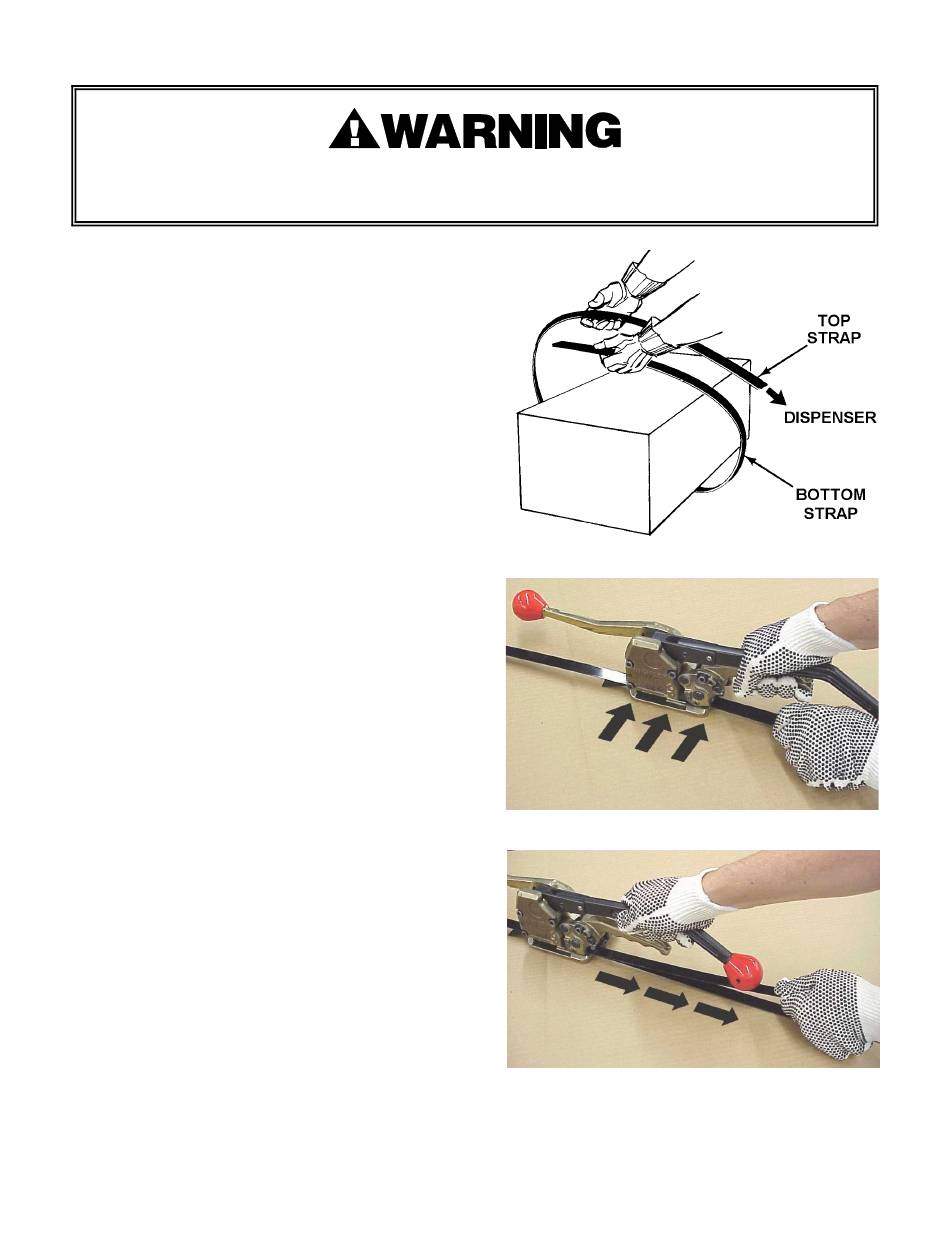 WARNING

TOP STRAP

DISPENSER

BOTTOM STRAP