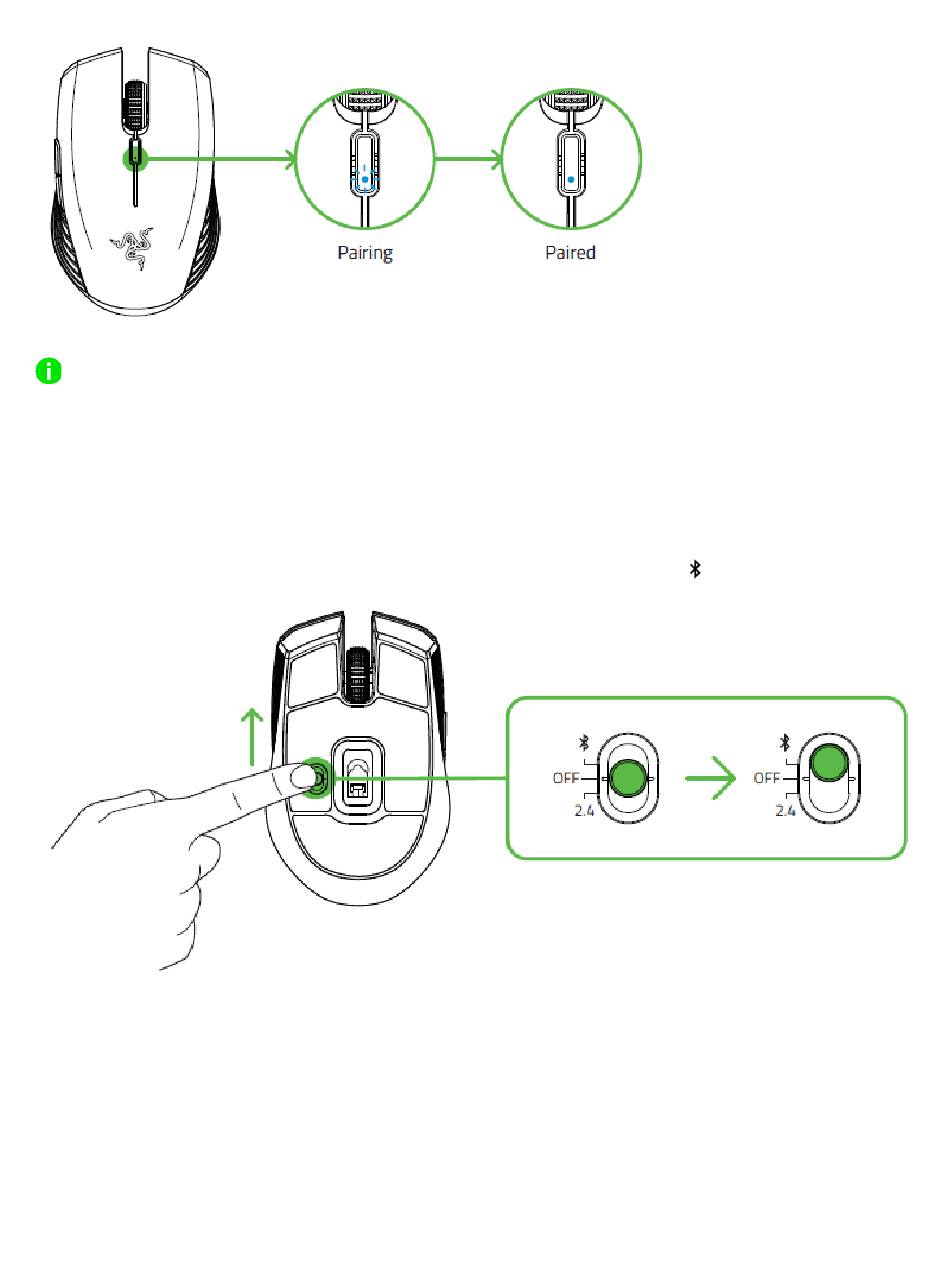 Pairing

Paired

OFF
2.4

OFF
2.4