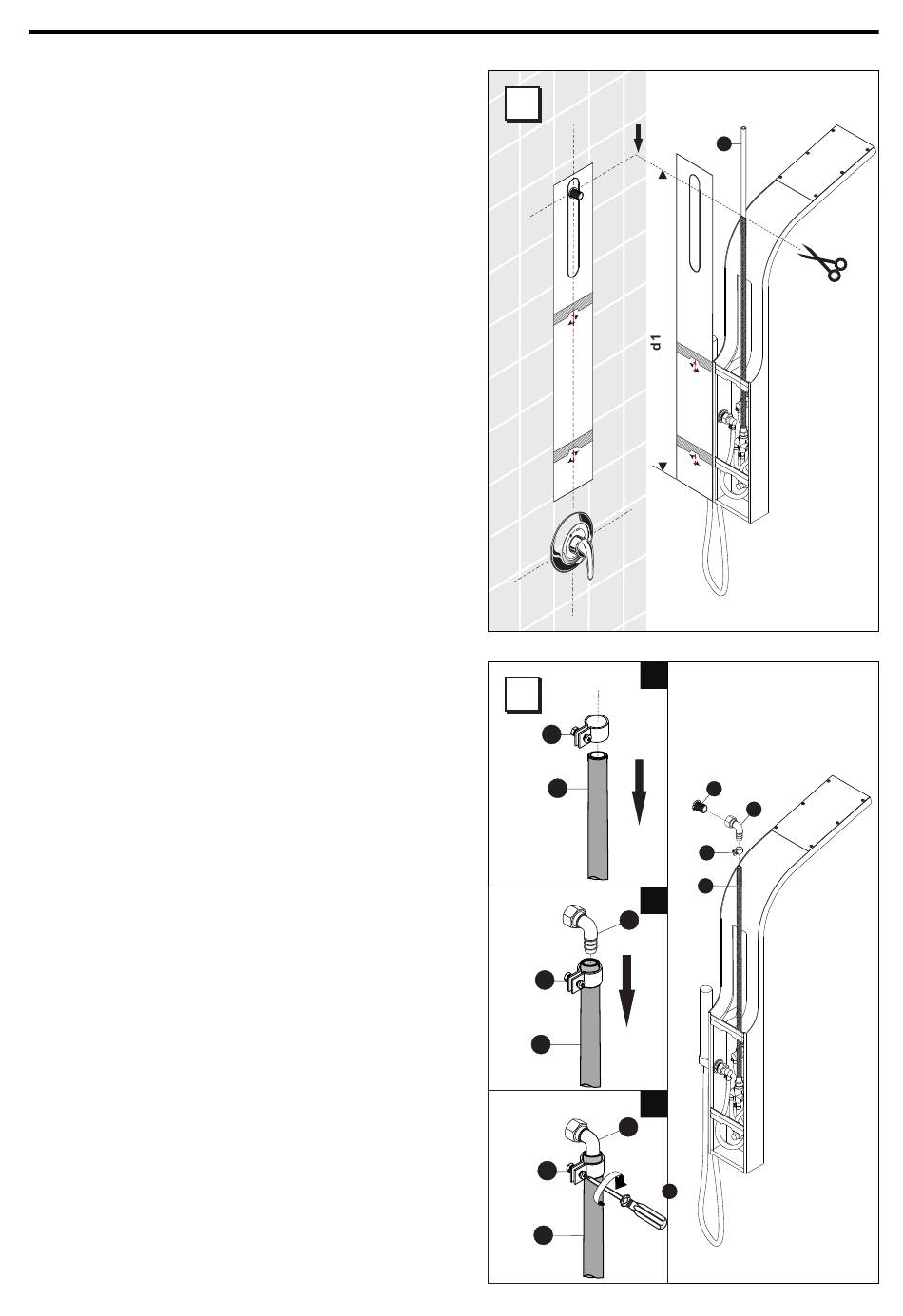 d1