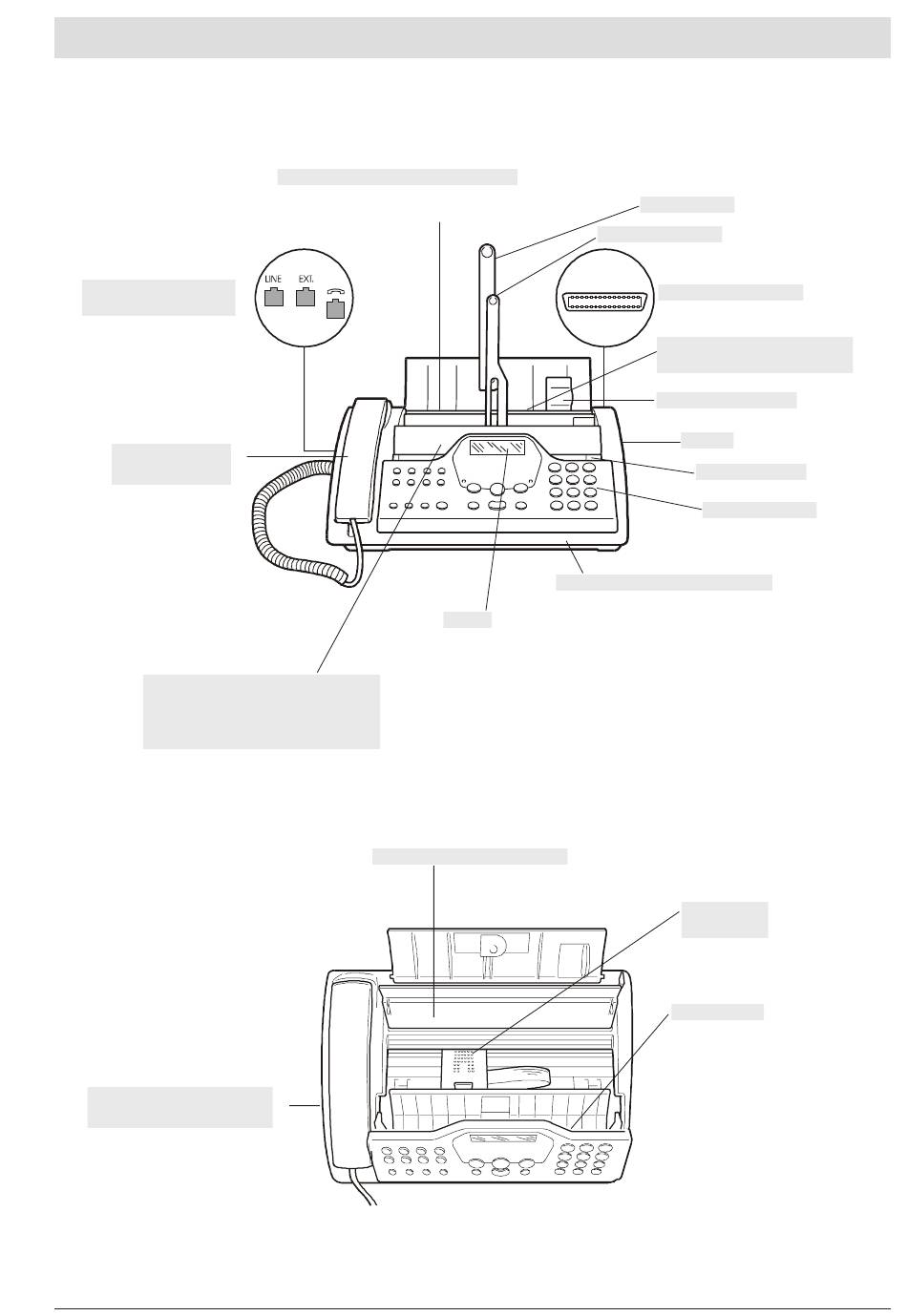 LINE EXT.