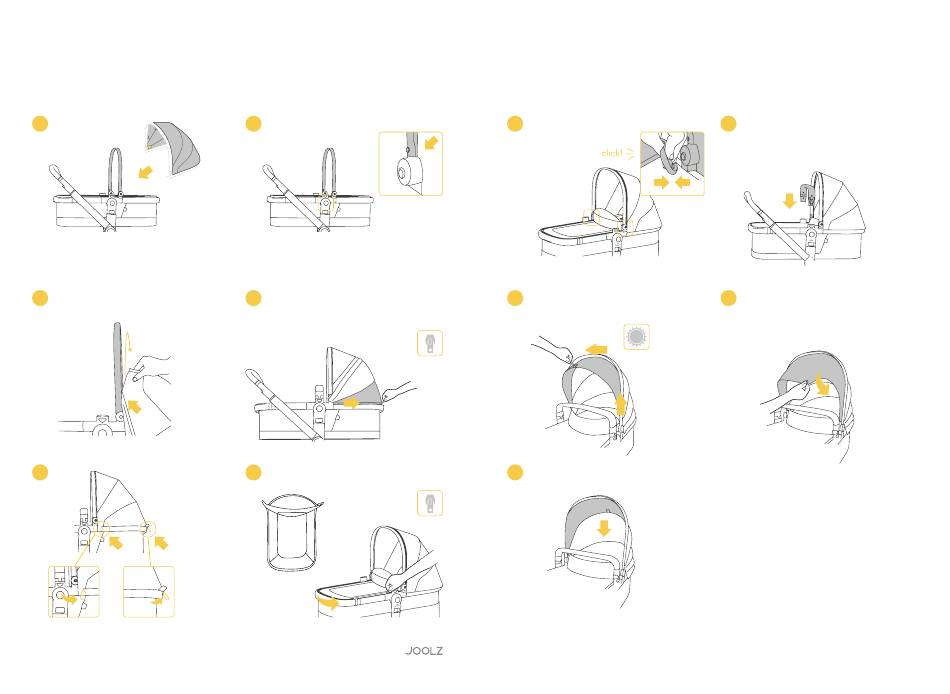 click!

JOOLZ