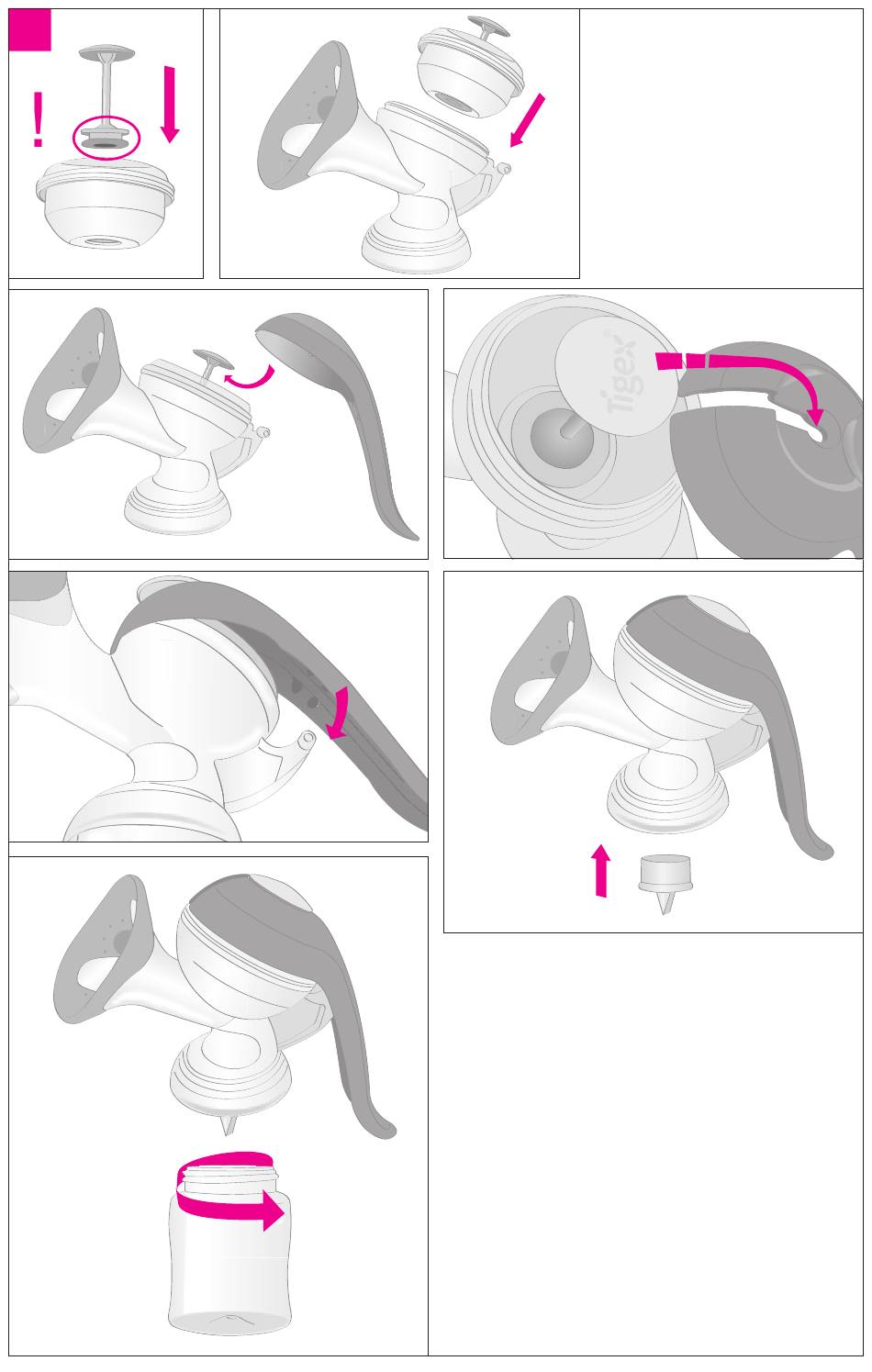 !

Tigex®