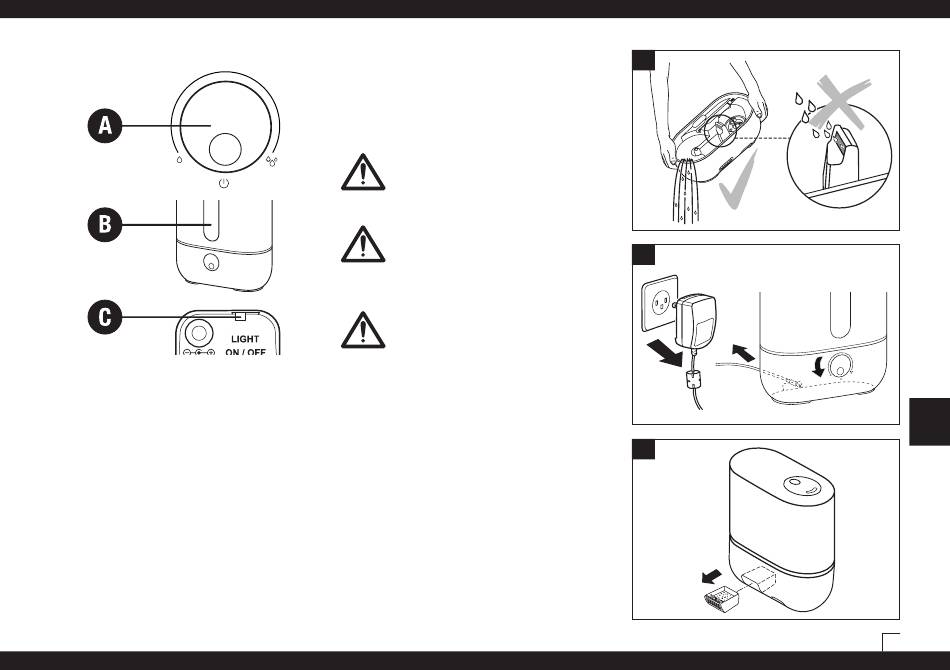 A

B

C

LIGHT
ON / OFF