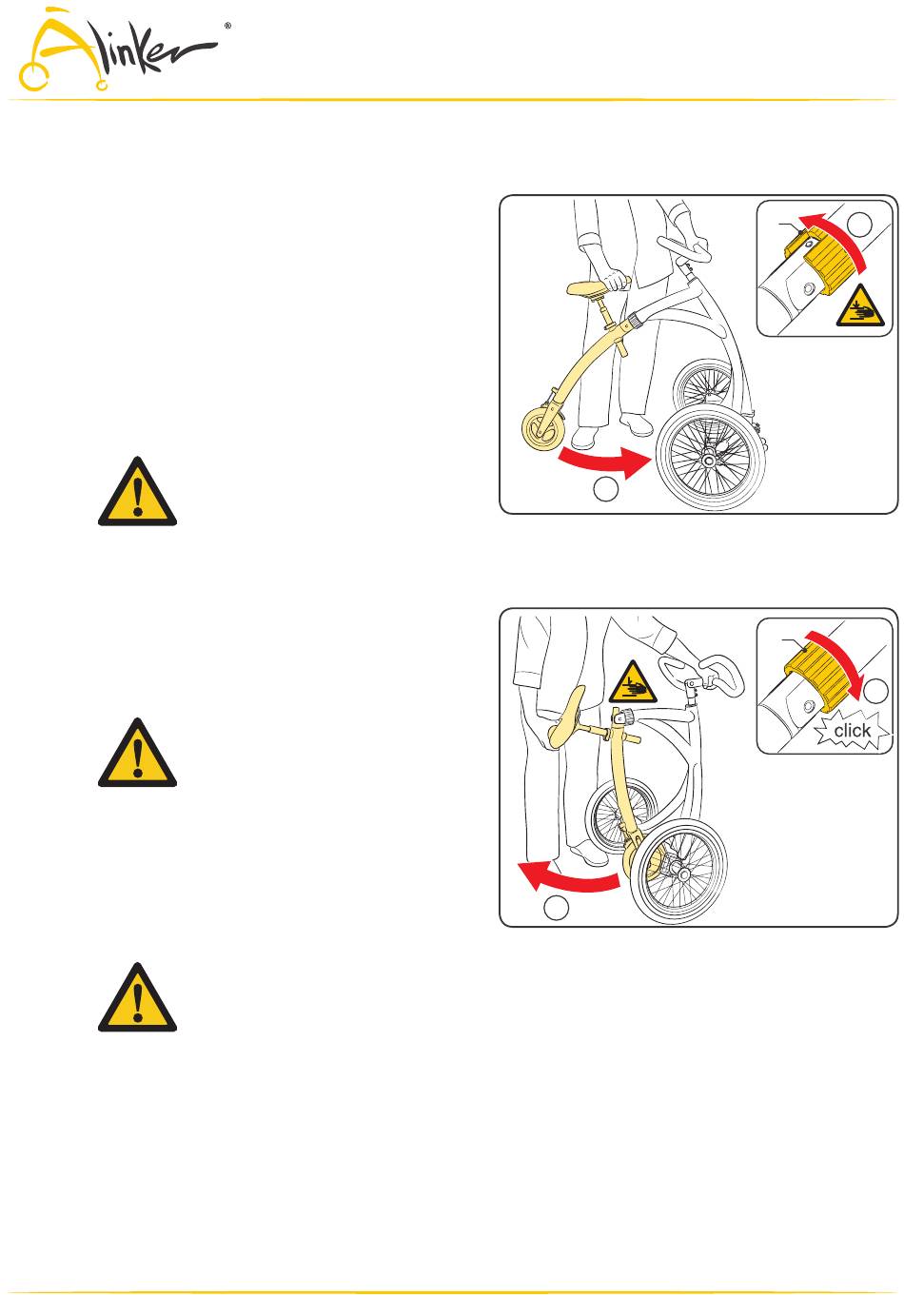 Alinker®

click