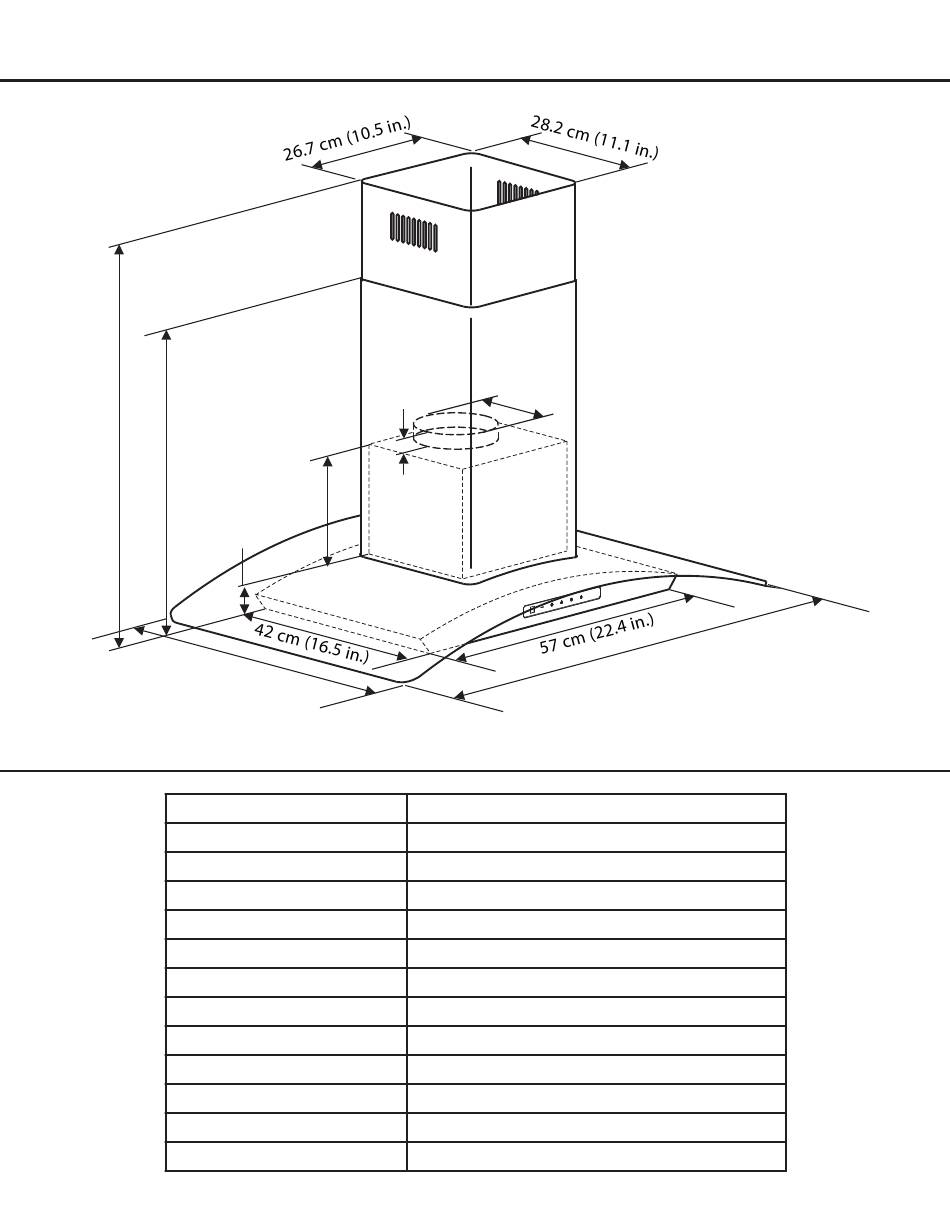 26.7 cm (10.5 in.)
28.2 cm (11.1 in.)
42 cm (16.5 in.)
57 cm (22.4 in.)