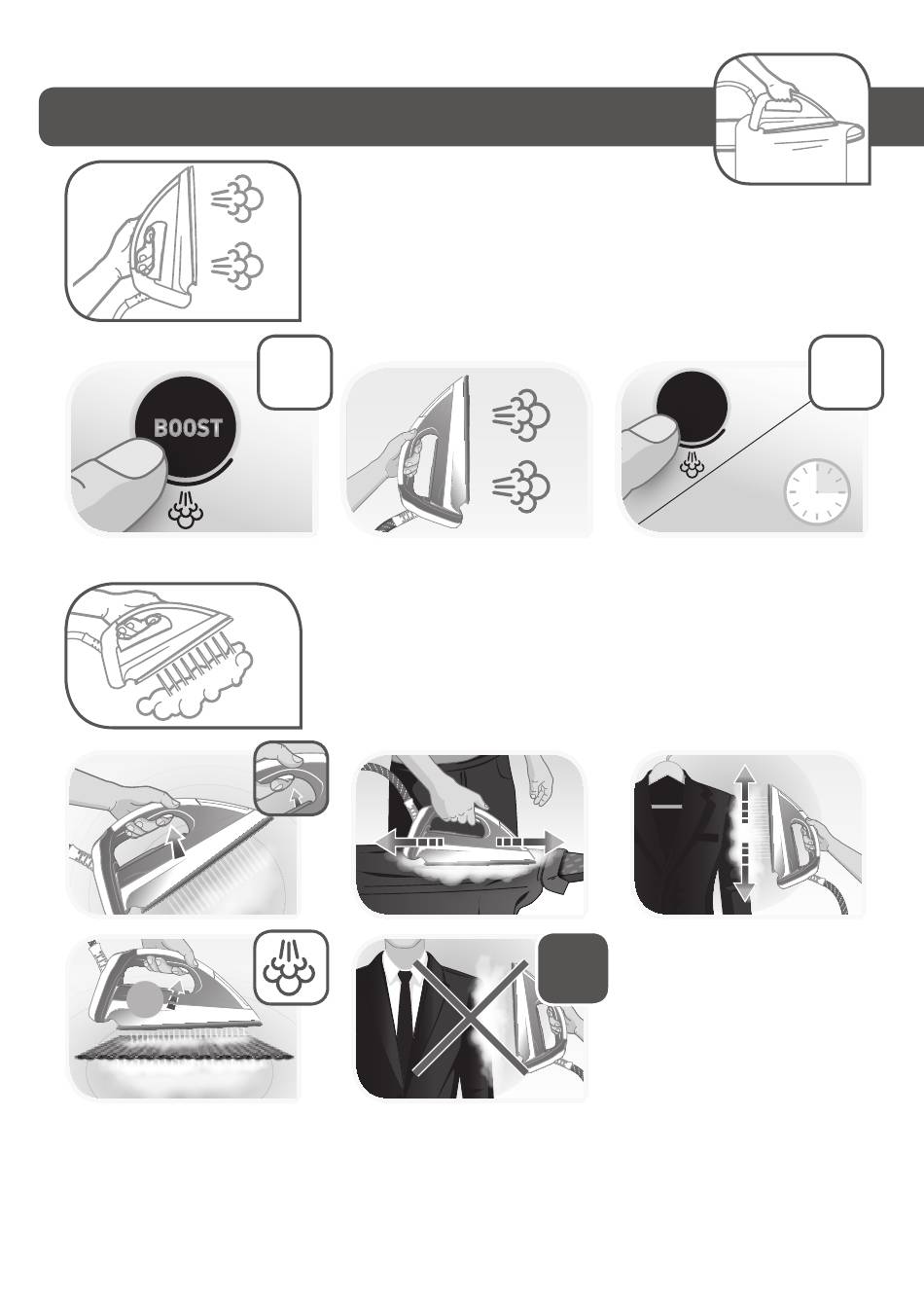 BOOST