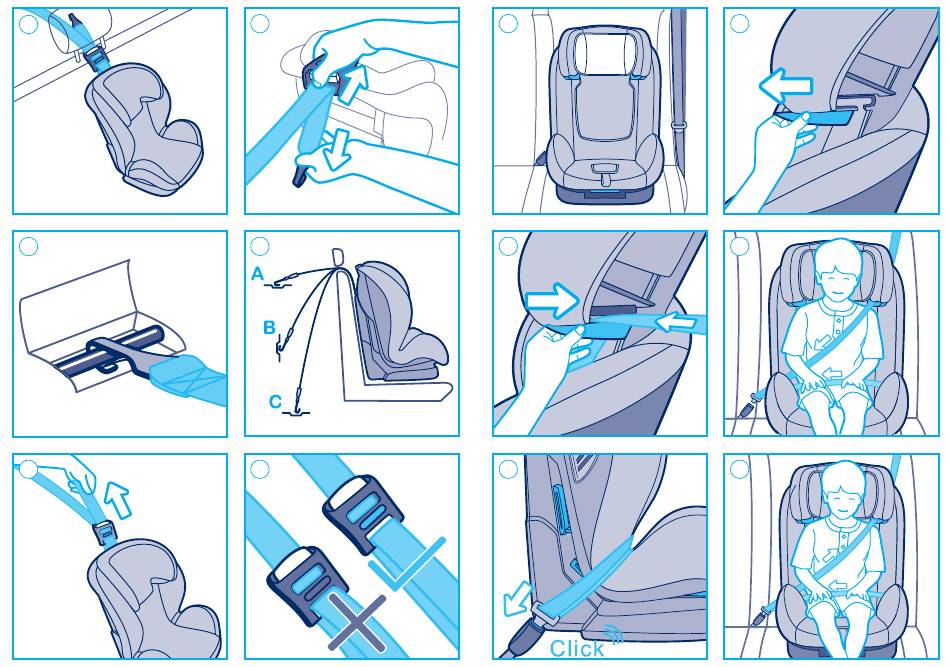 A
B
C
Click