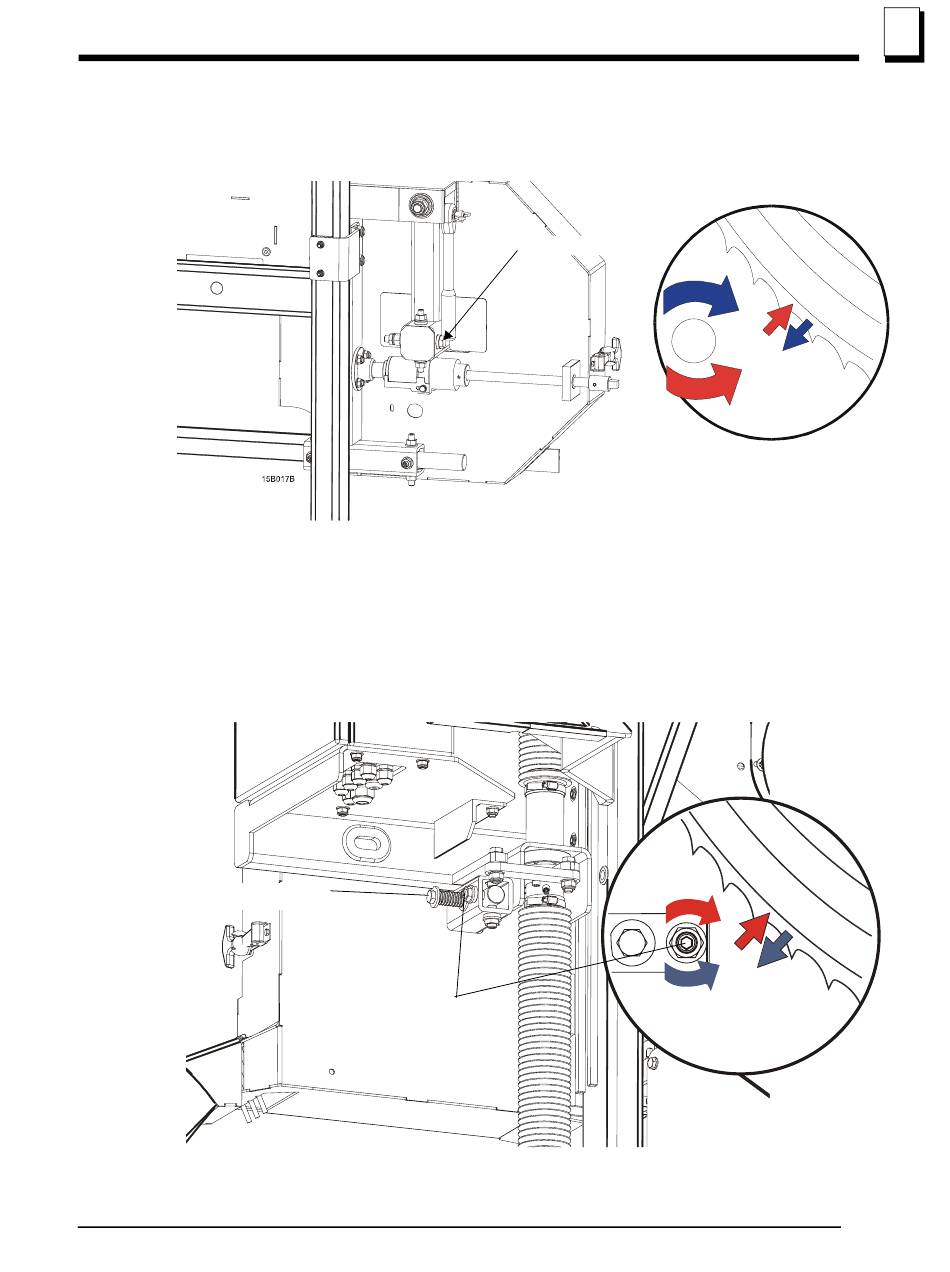 15B017B