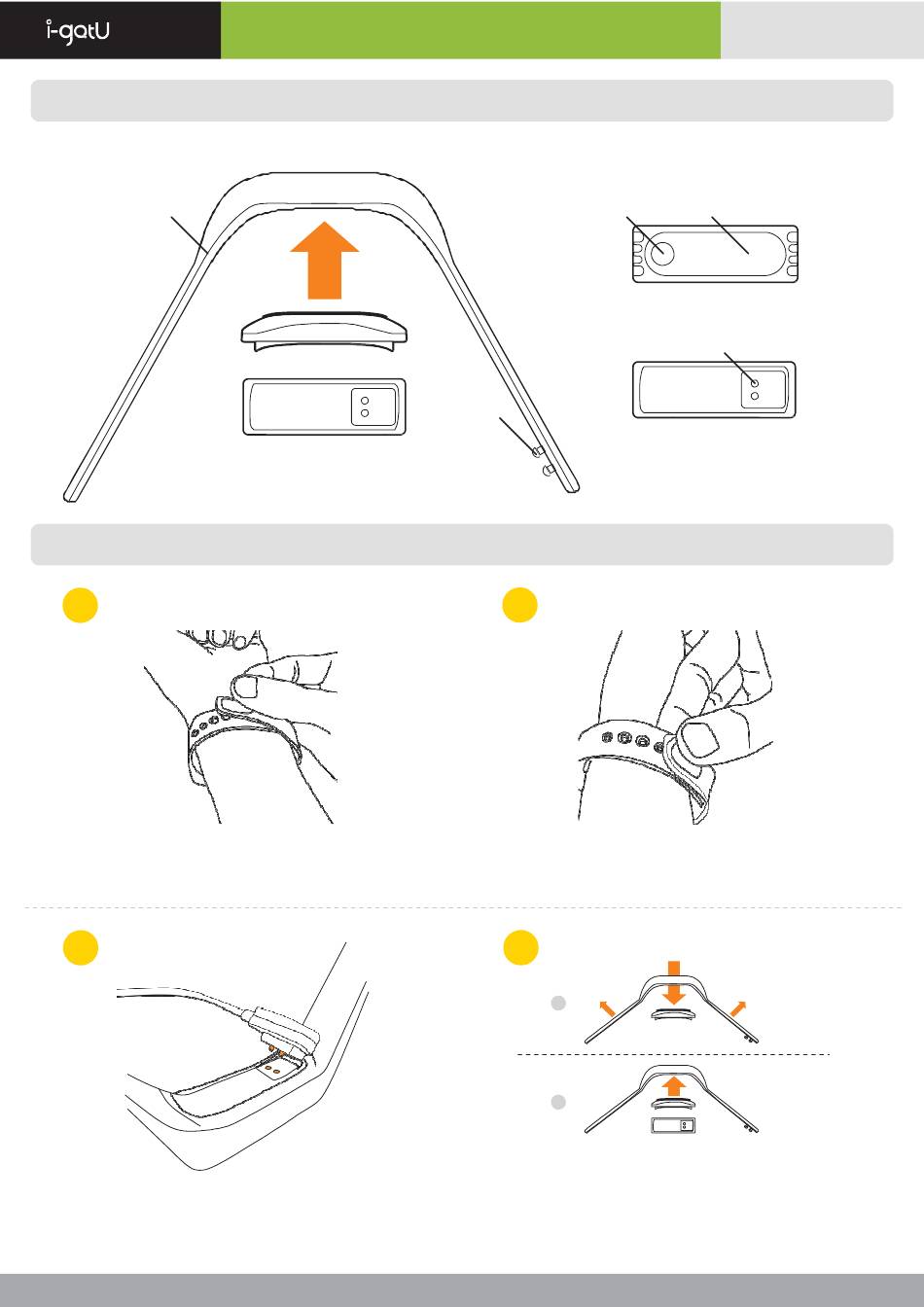 i-gotU