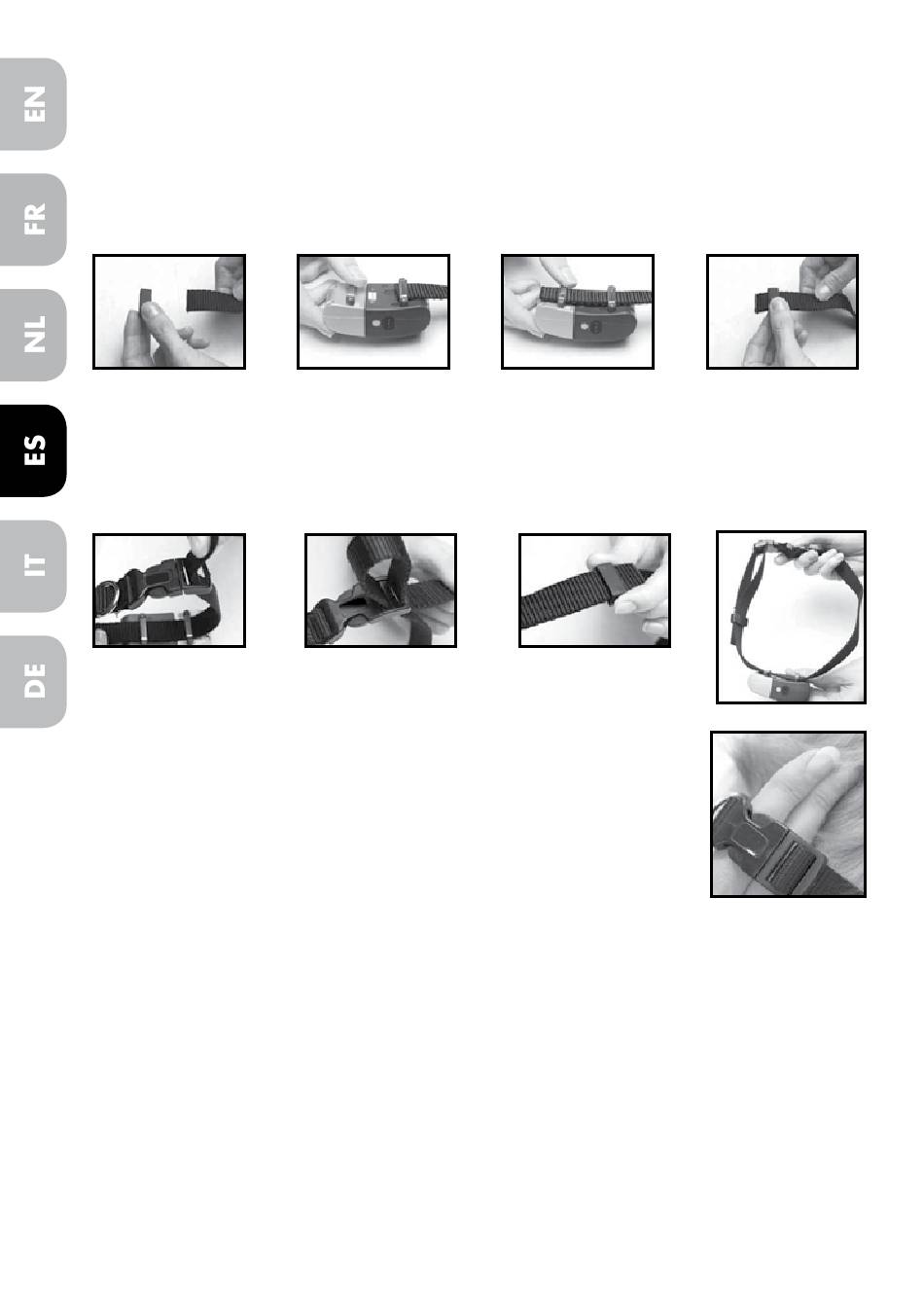 EN

FR

NL

ES

IT

DE