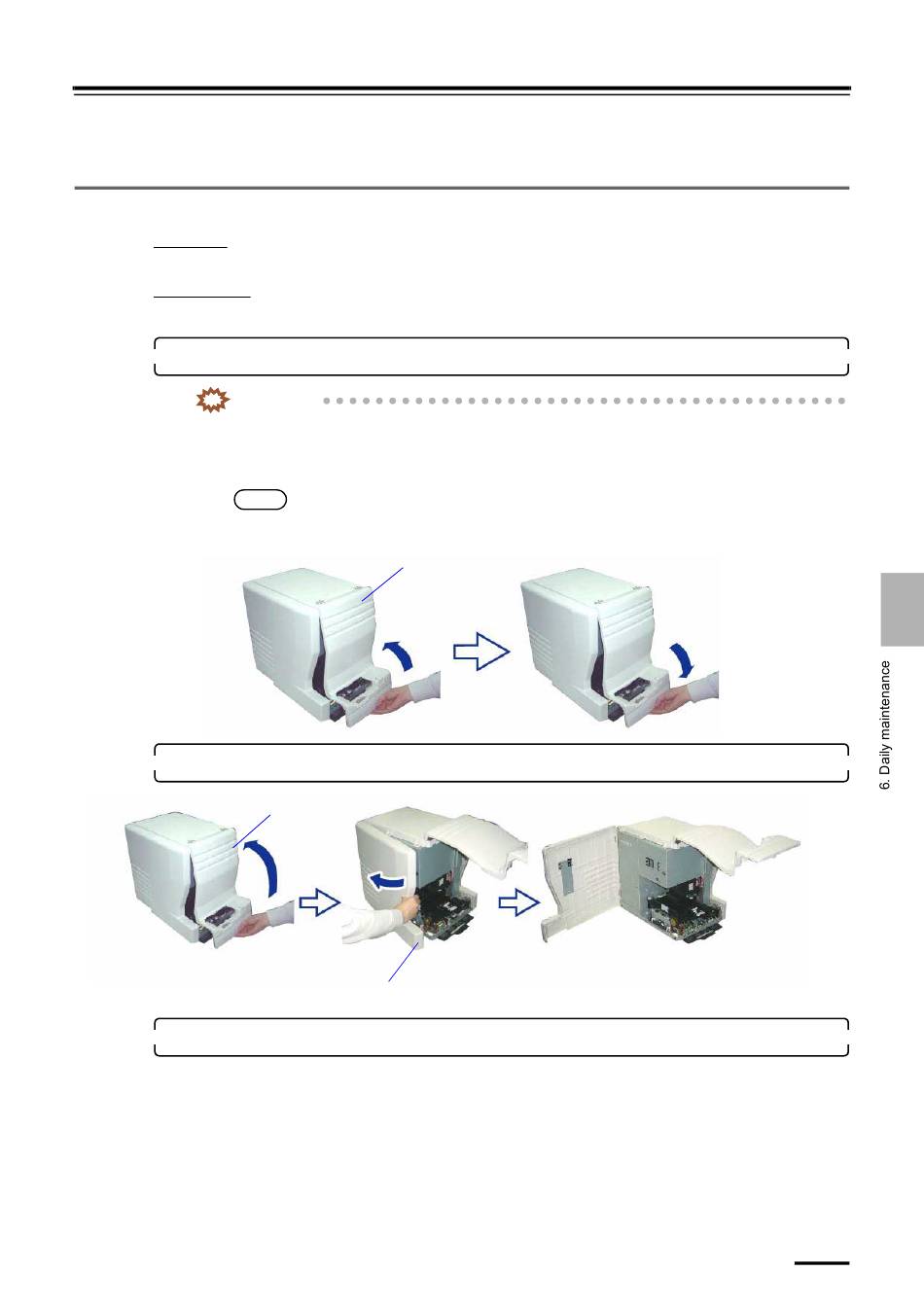 6. Daily maintenance