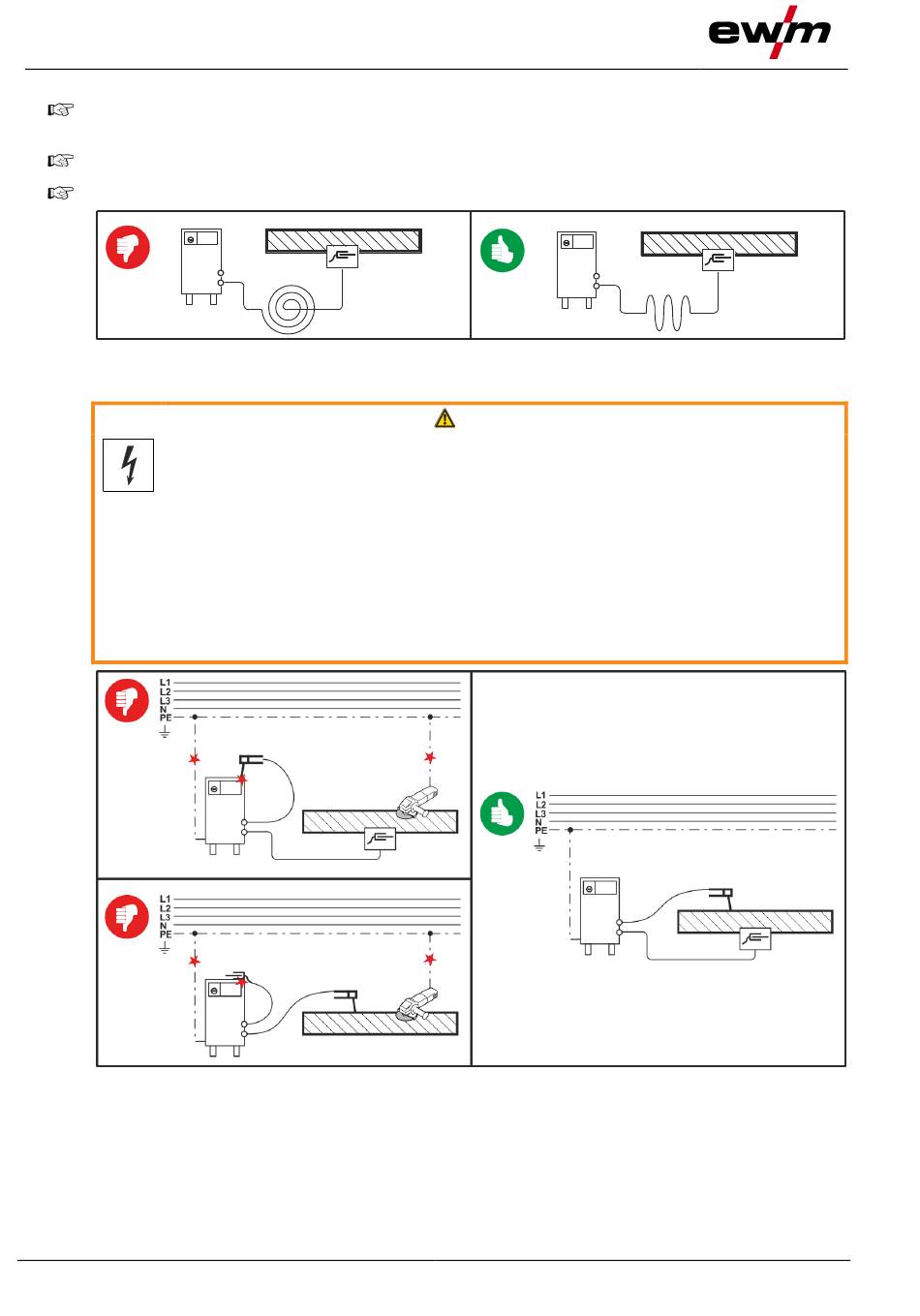 ewm

L1
L2
L3
N
PE

L1
L2
L3
N
PE

L1
L2
L3
N
PE