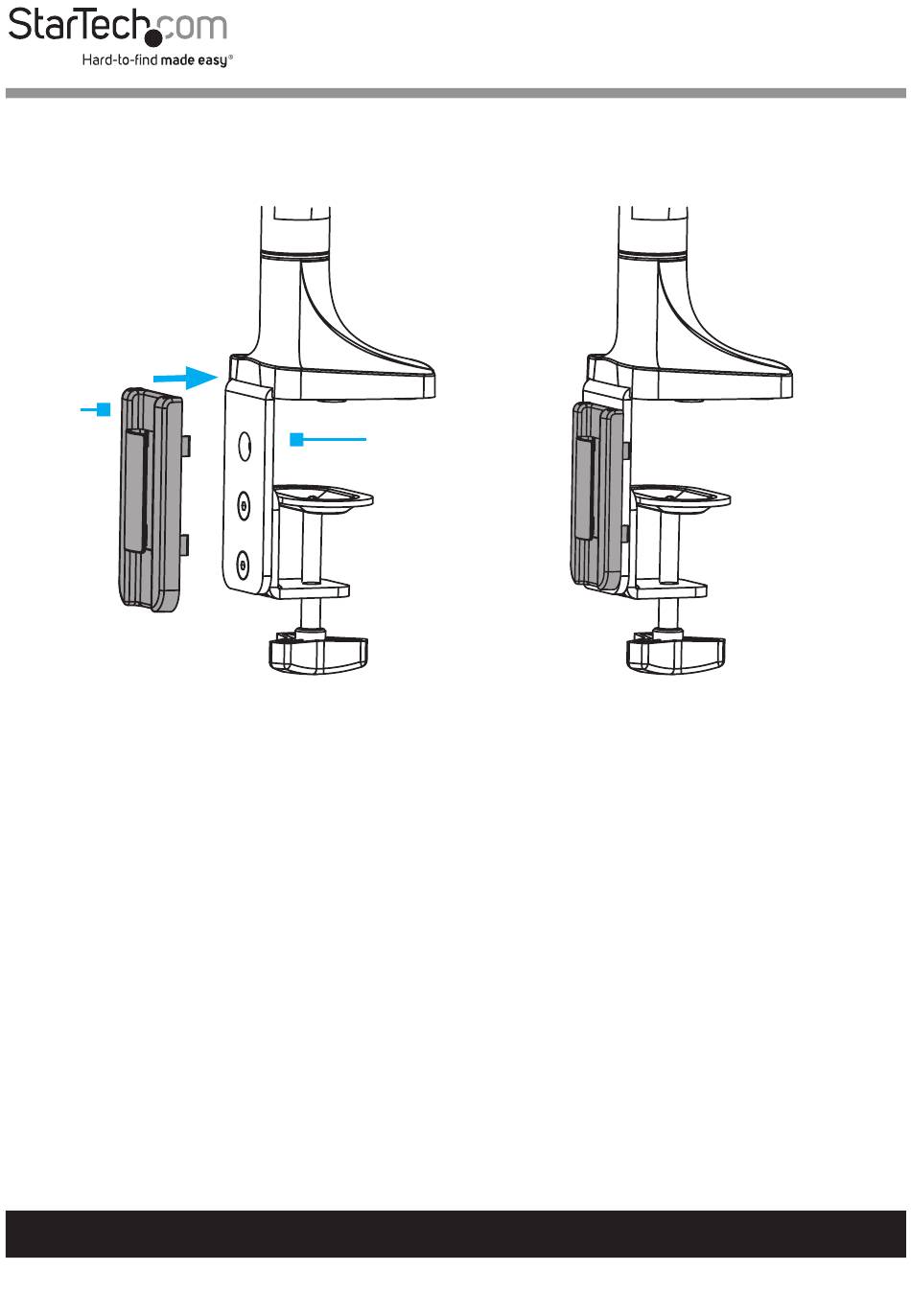 StarTech.com
Hard-to-find made easy®