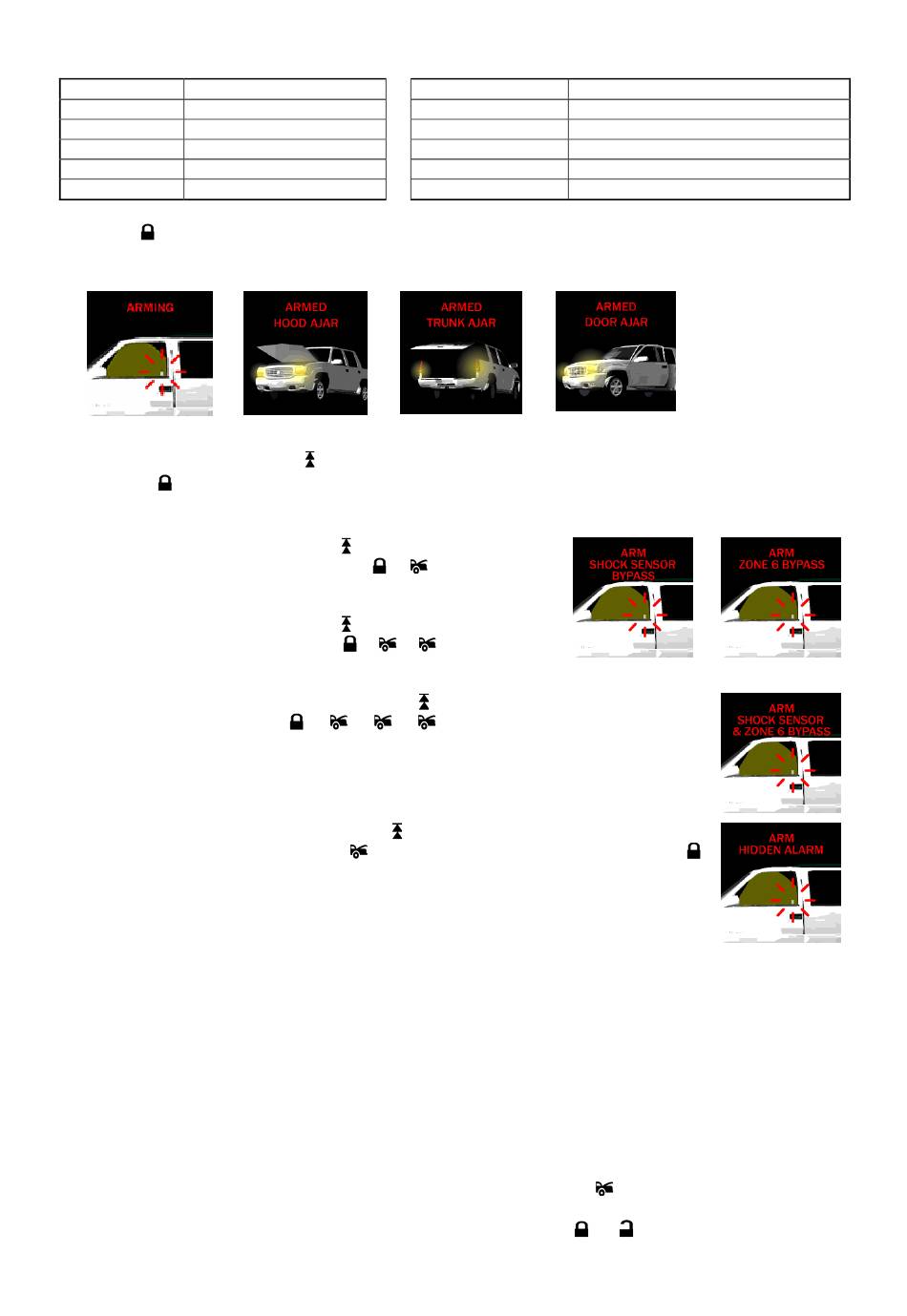 ARMING

ARMED HOOD AJAR

ARMED TRUNK AJAR

ARMED DOOR AJAR

ARM SHOCK SENSOR BYPASS

ARM ZONE 6 BYPASS

ARM SHOCK SENSOR & ZONE 6 BYPASS

ARM HIDDEN ALARM