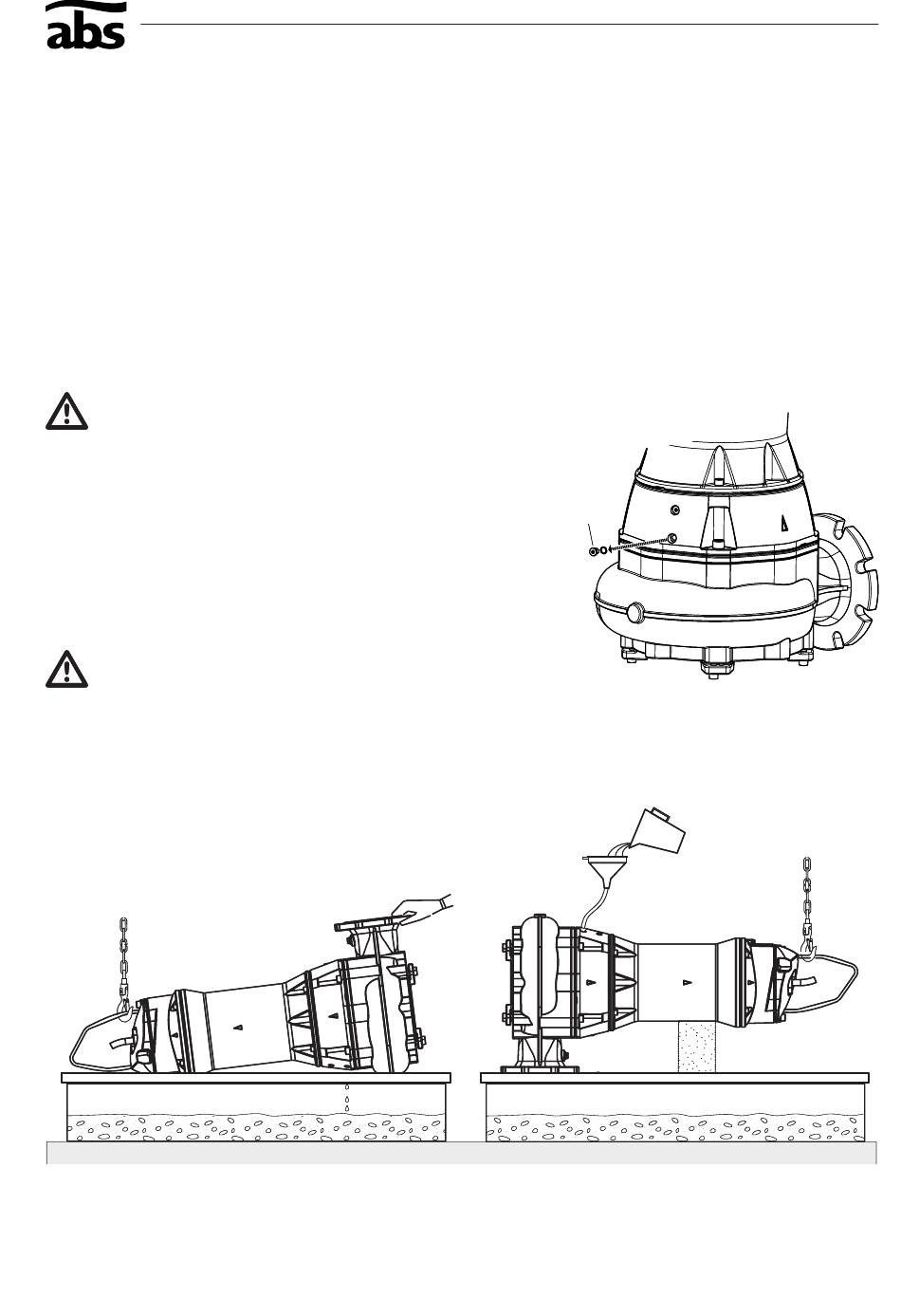 abs