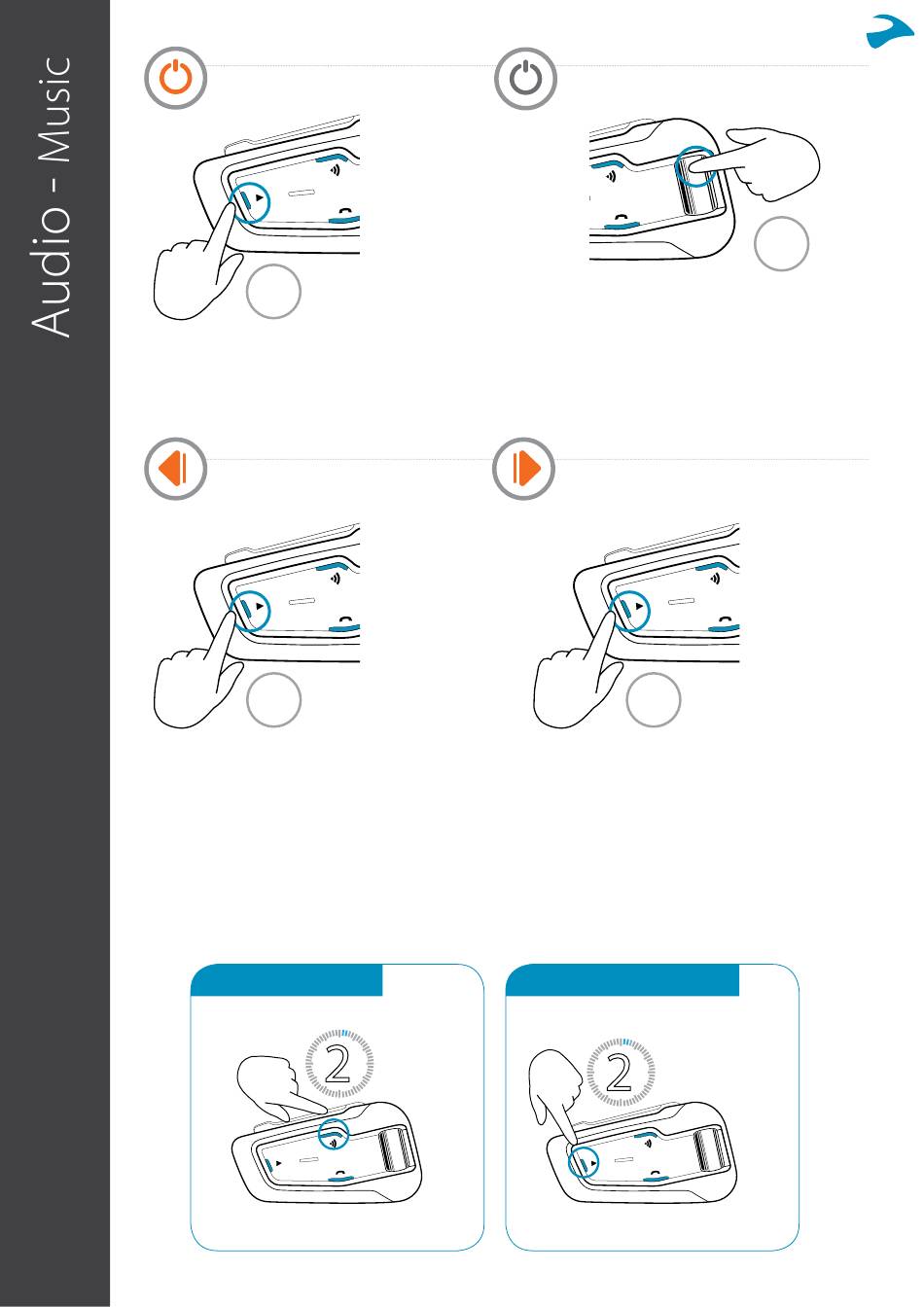 Audio - Music

2

2