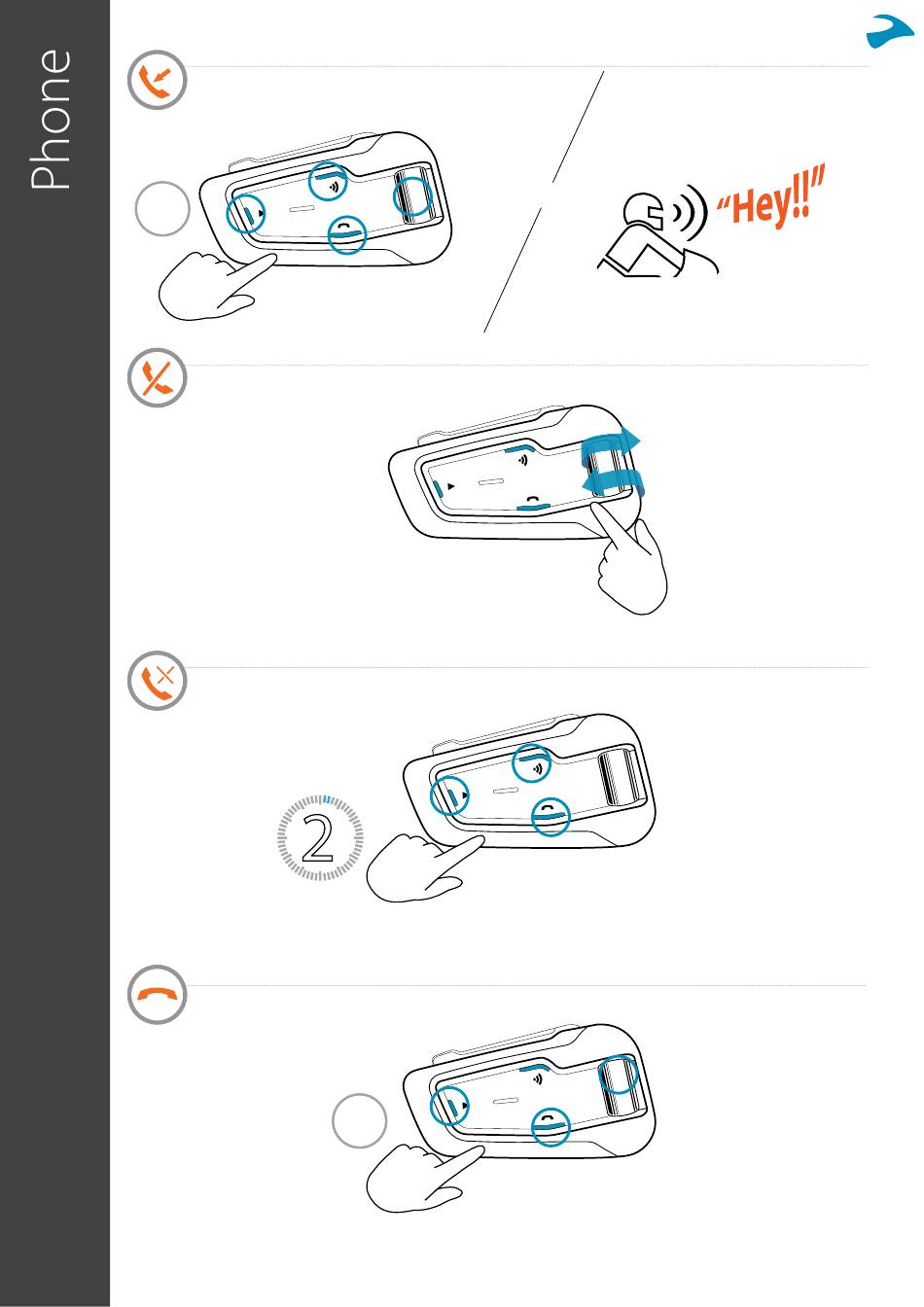 Phone

"Hey!!"

2