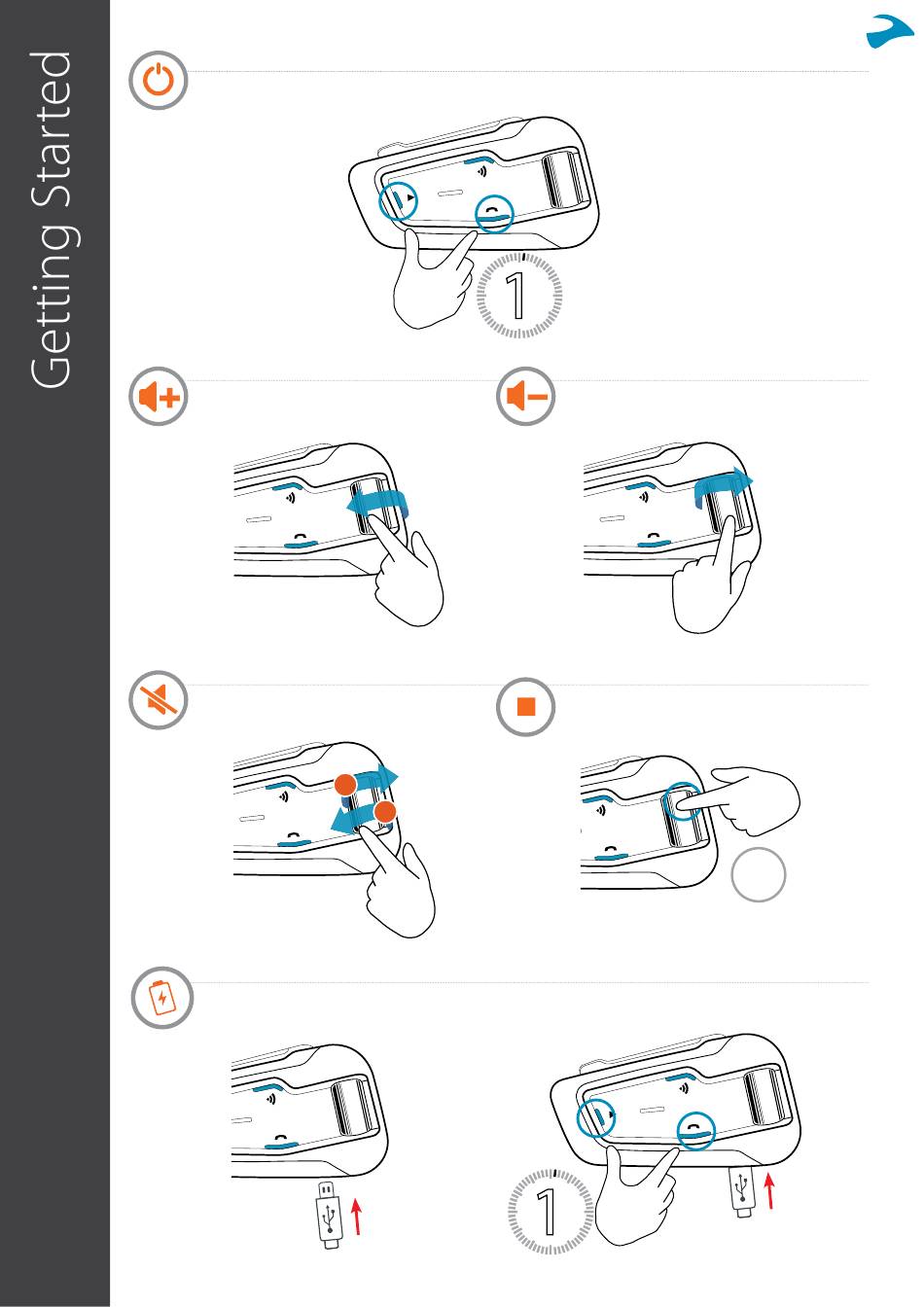 Getting Started

1

1