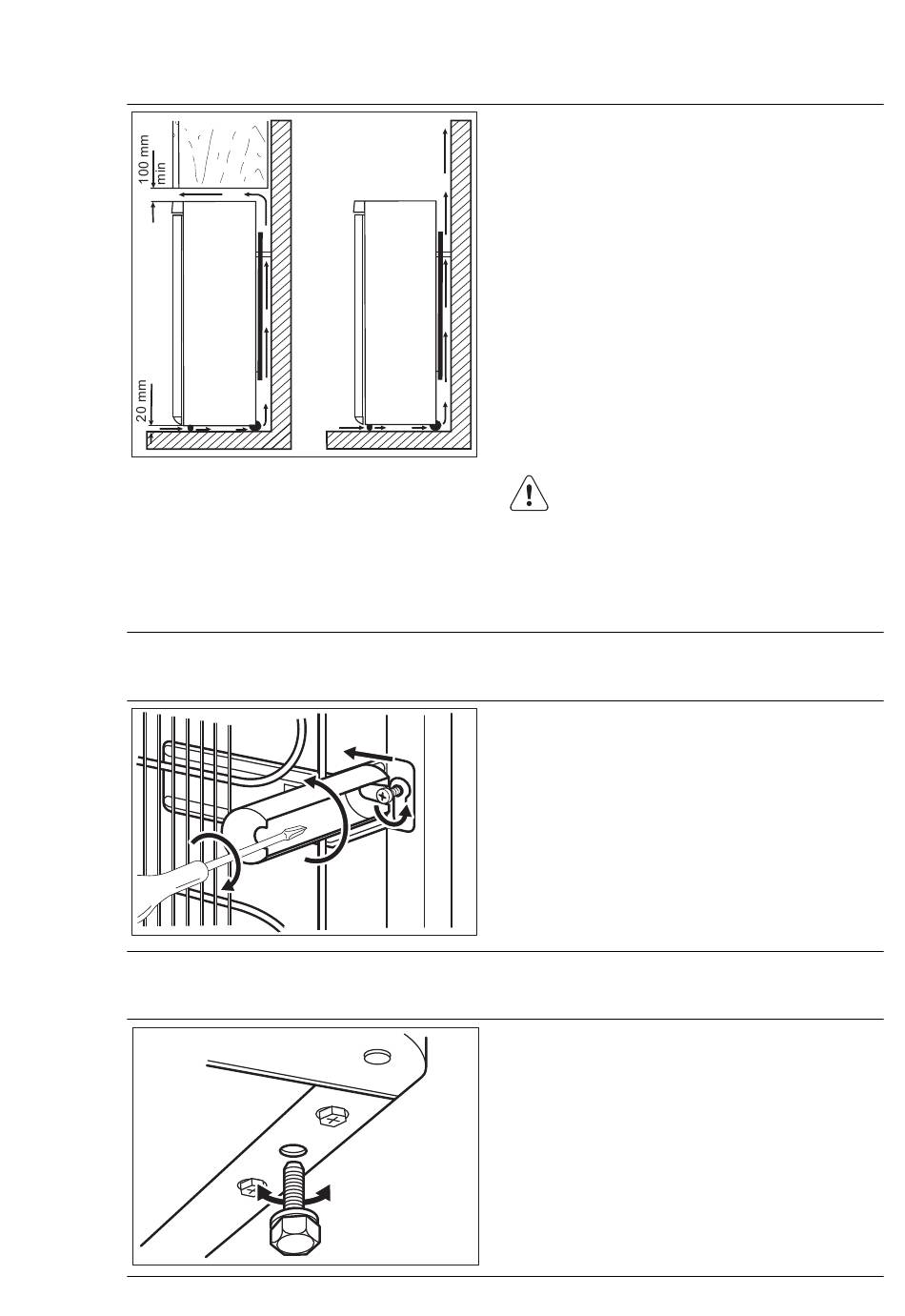 100 mm
min

20 mm