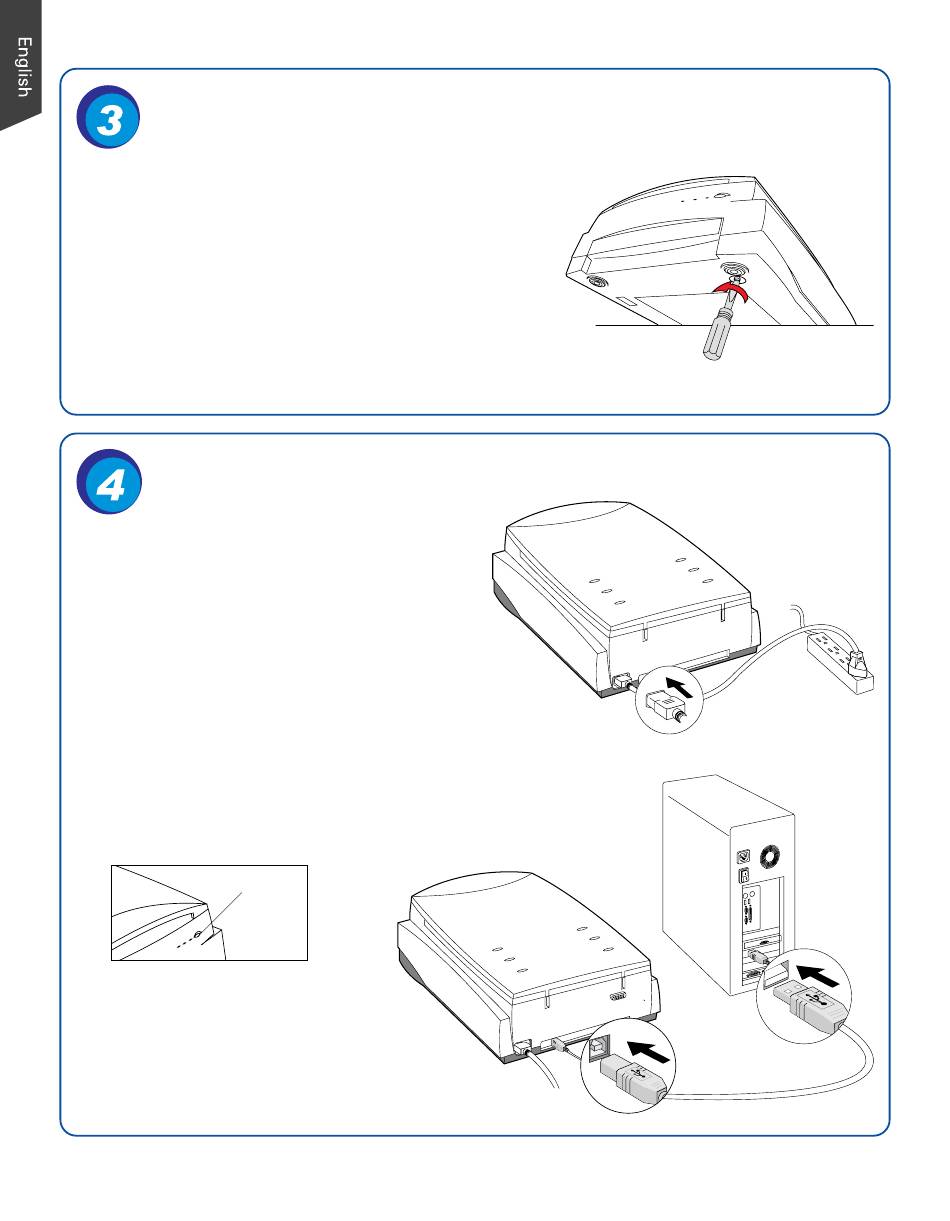 English

3

4