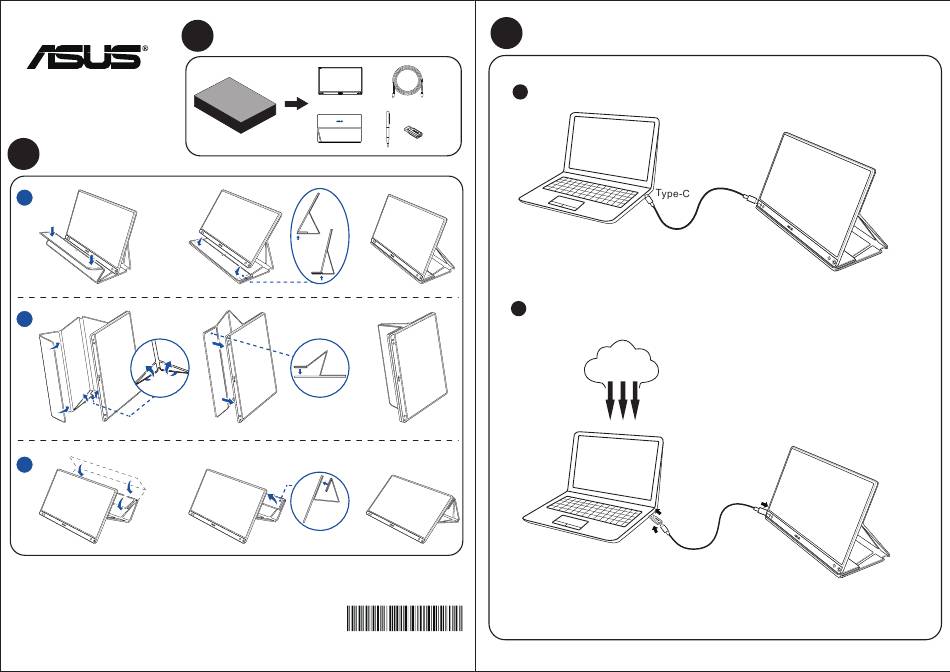 ASUS®

Type-C