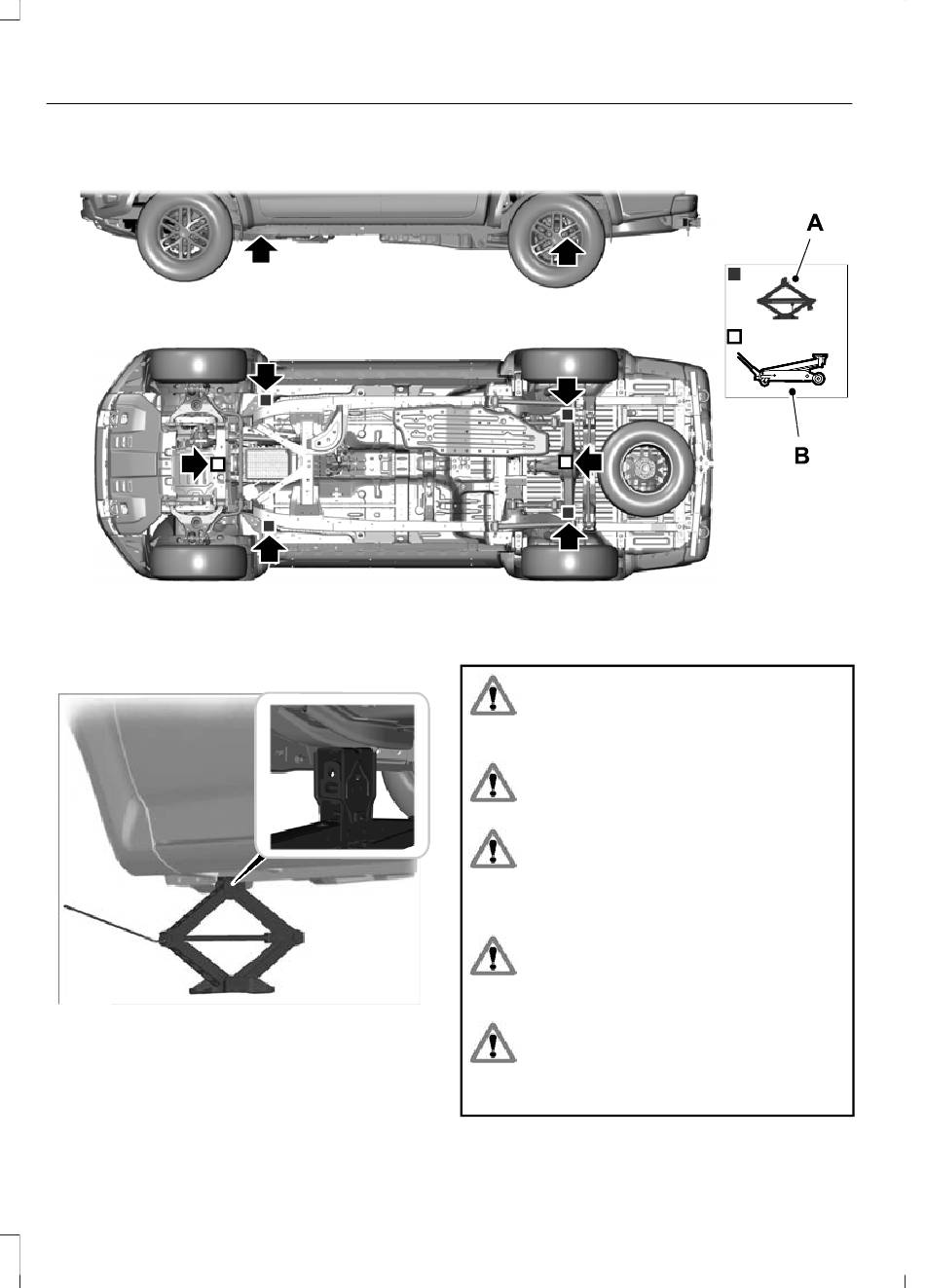 A

B