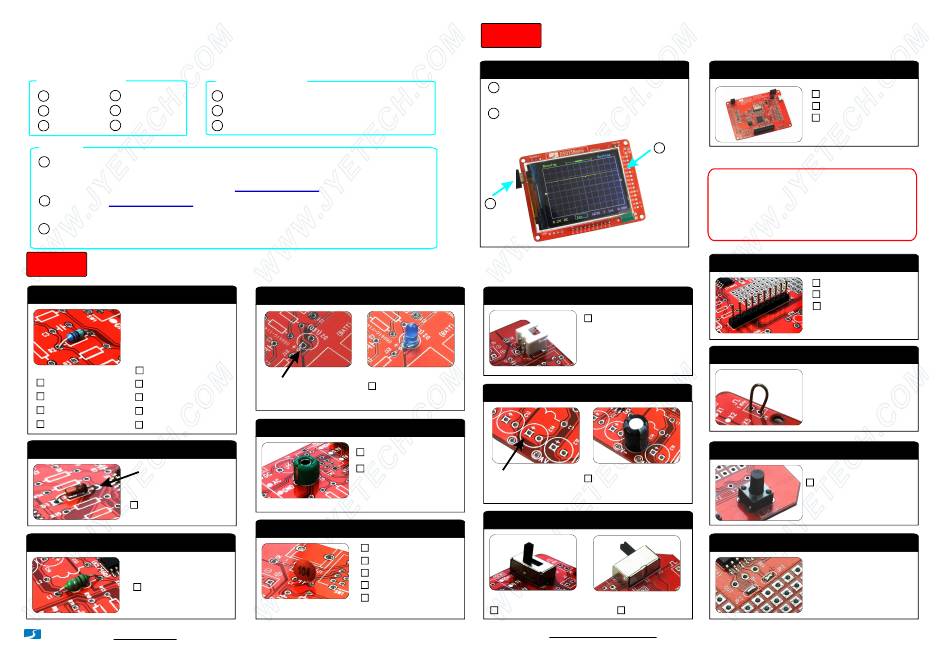 WWW.JYETECH.COM