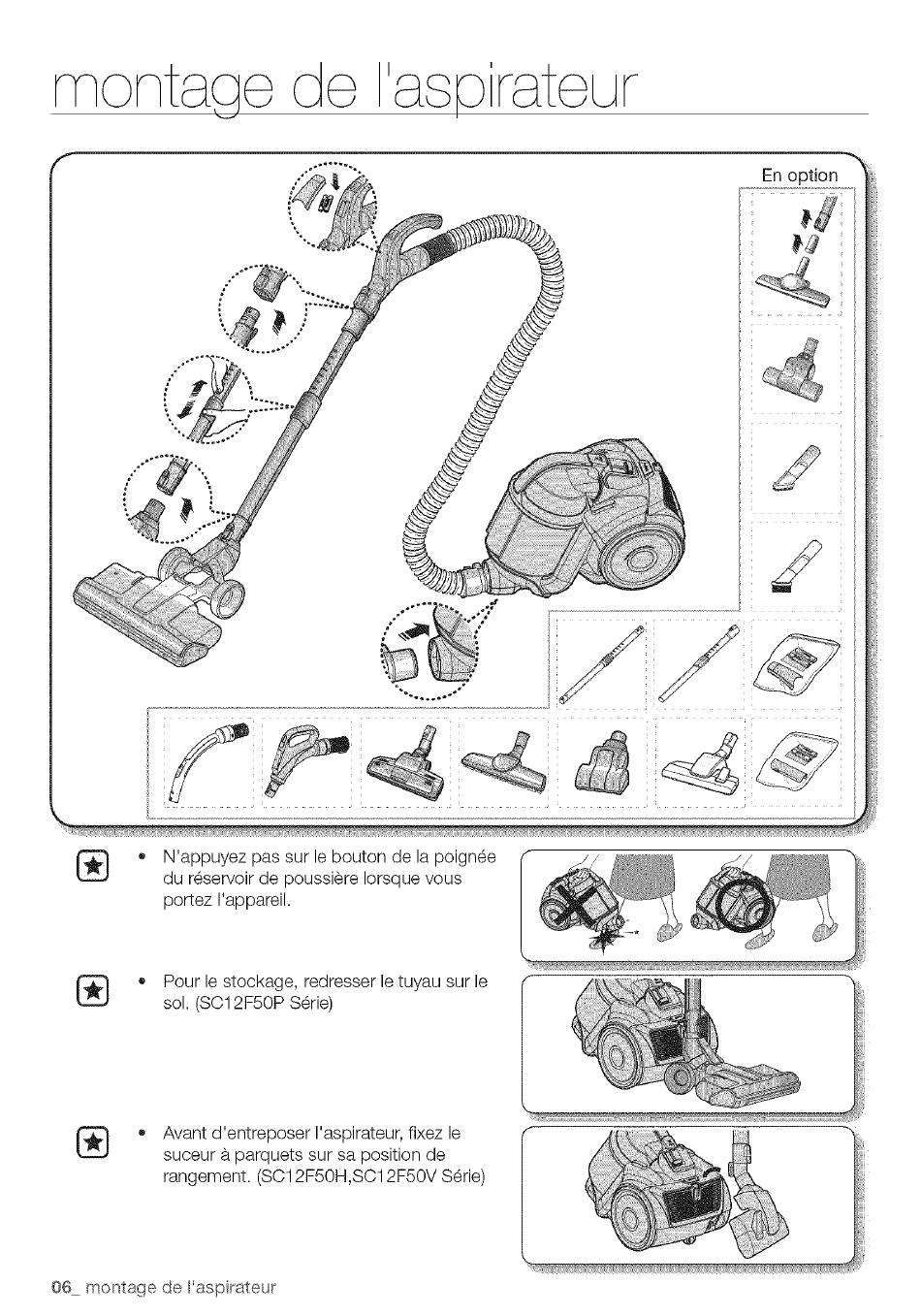 montage de l'aspirateur

En option

• N'appuyez pas sur le bouton de la poignée du réservoir de poussière lorsque vous portez l'appareil.

• Pour le stockage, redresser le tuyau sur le sol. (SC12F50P Série)

• Avant d'entreposer l'aspirateur, fixez le suceur à parquets sur sa position de rangement. (SC12F50H,SC12F50V Série)

06_ montage de l'aspirateur