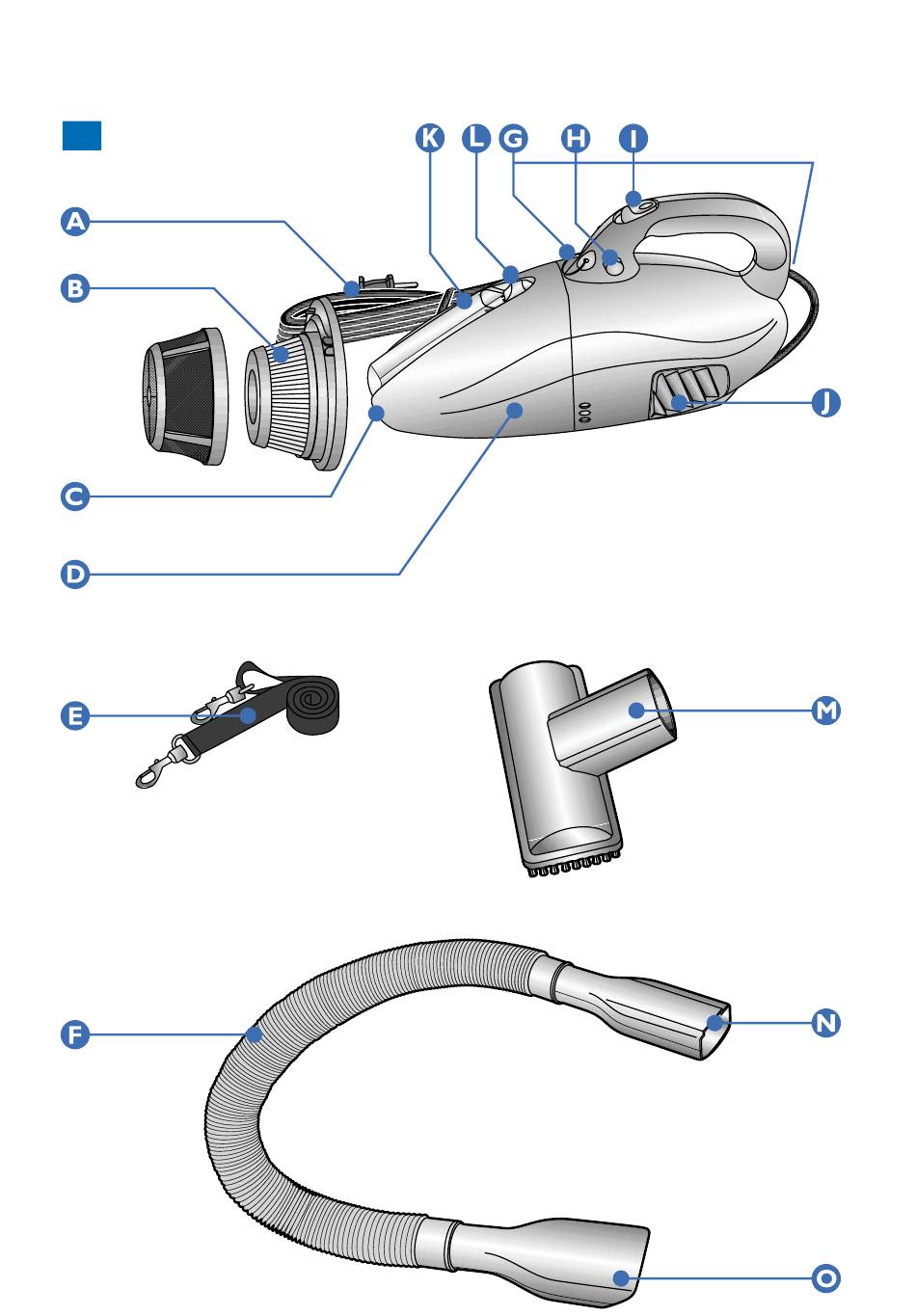 K L G H I
A
B
J
C
D
E
M
F
N
O