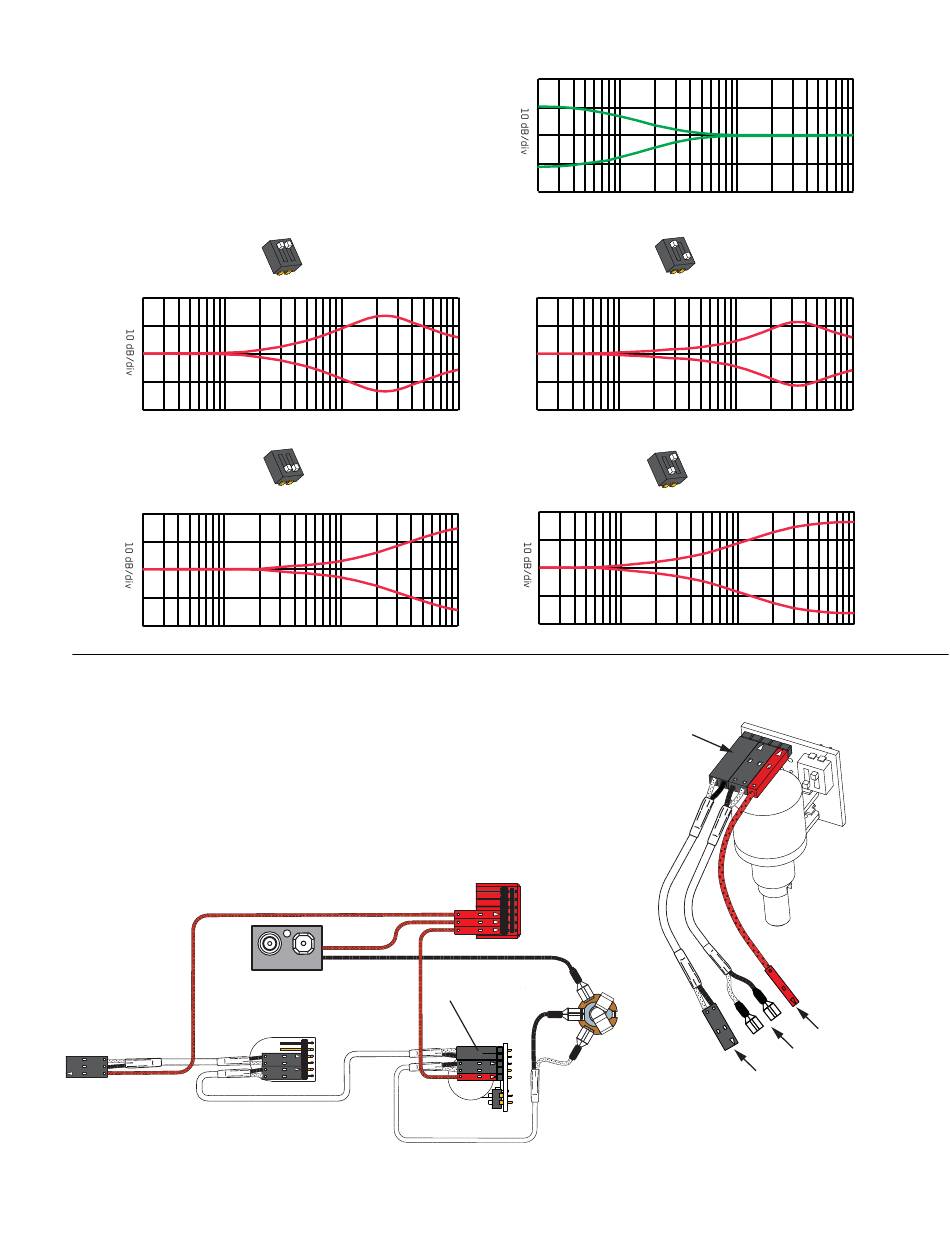 10 dB/div

10 dB/div

10 dB/div

10 dB/div