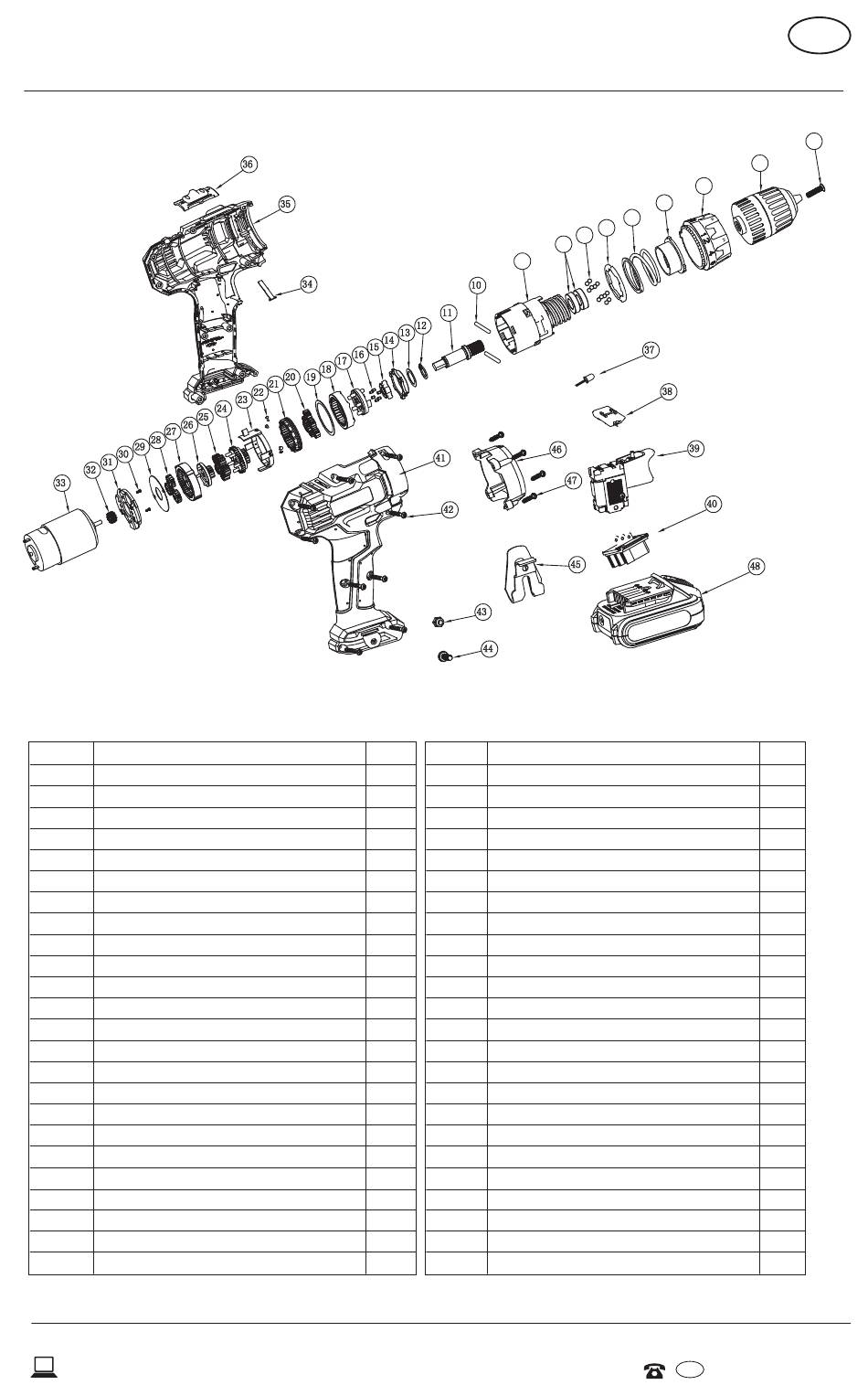 36
35
34
10
11
12
13
14
15
16
17
18
19
20
21
22
23
24
25
26
27
28
29
30
31
32
33
37
38
39
40
41
42
43
44
45
46
47
48