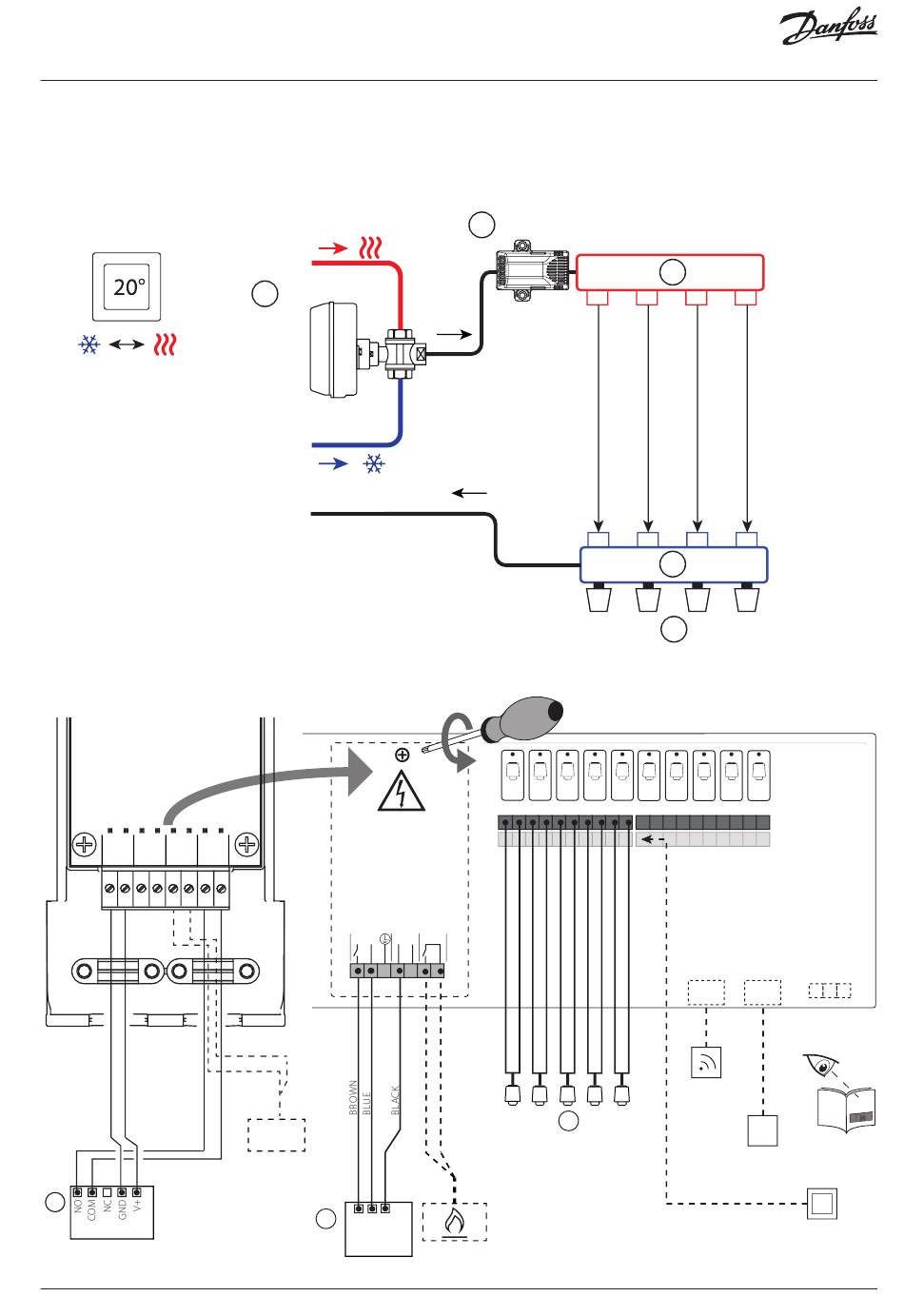 Danfoss

20°

BROWN
BLUE
BLACK

NO
COM
NC
GND
V+