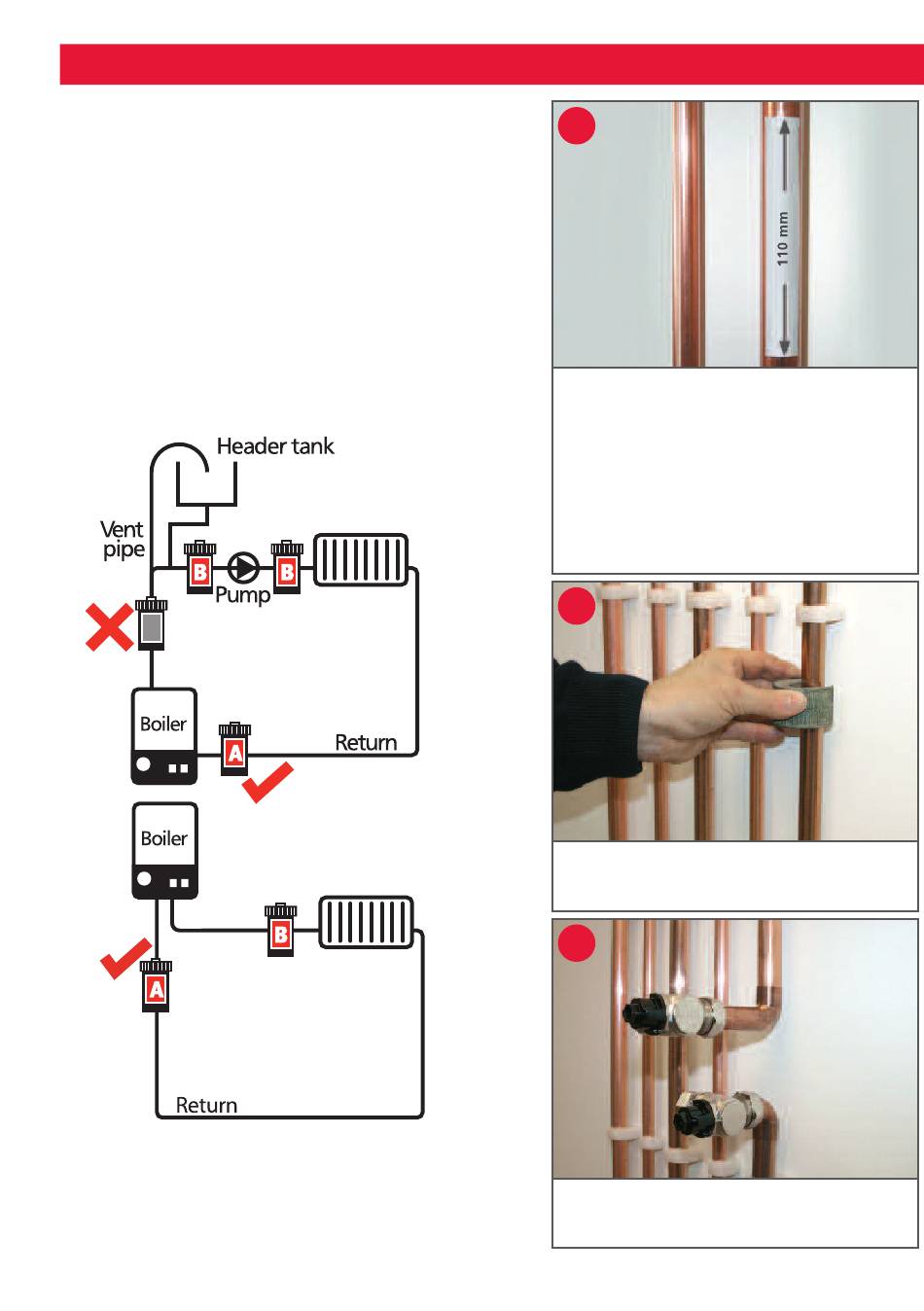 110 mm

Header tank

Vent pipe

B

Pump

B

Boiler

A

Return

Boiler

B

A

Return