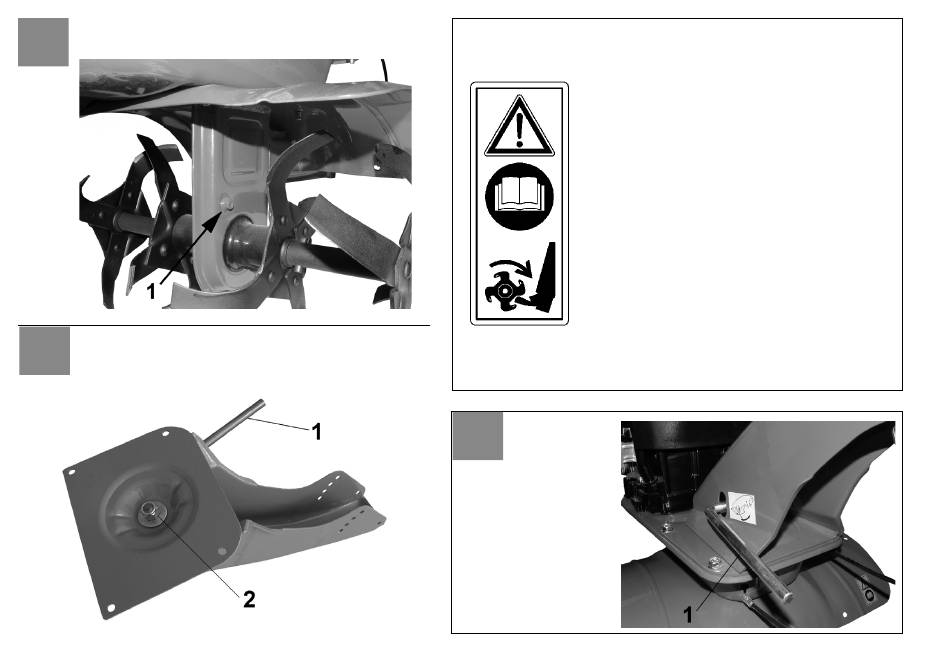 1

1

2

1