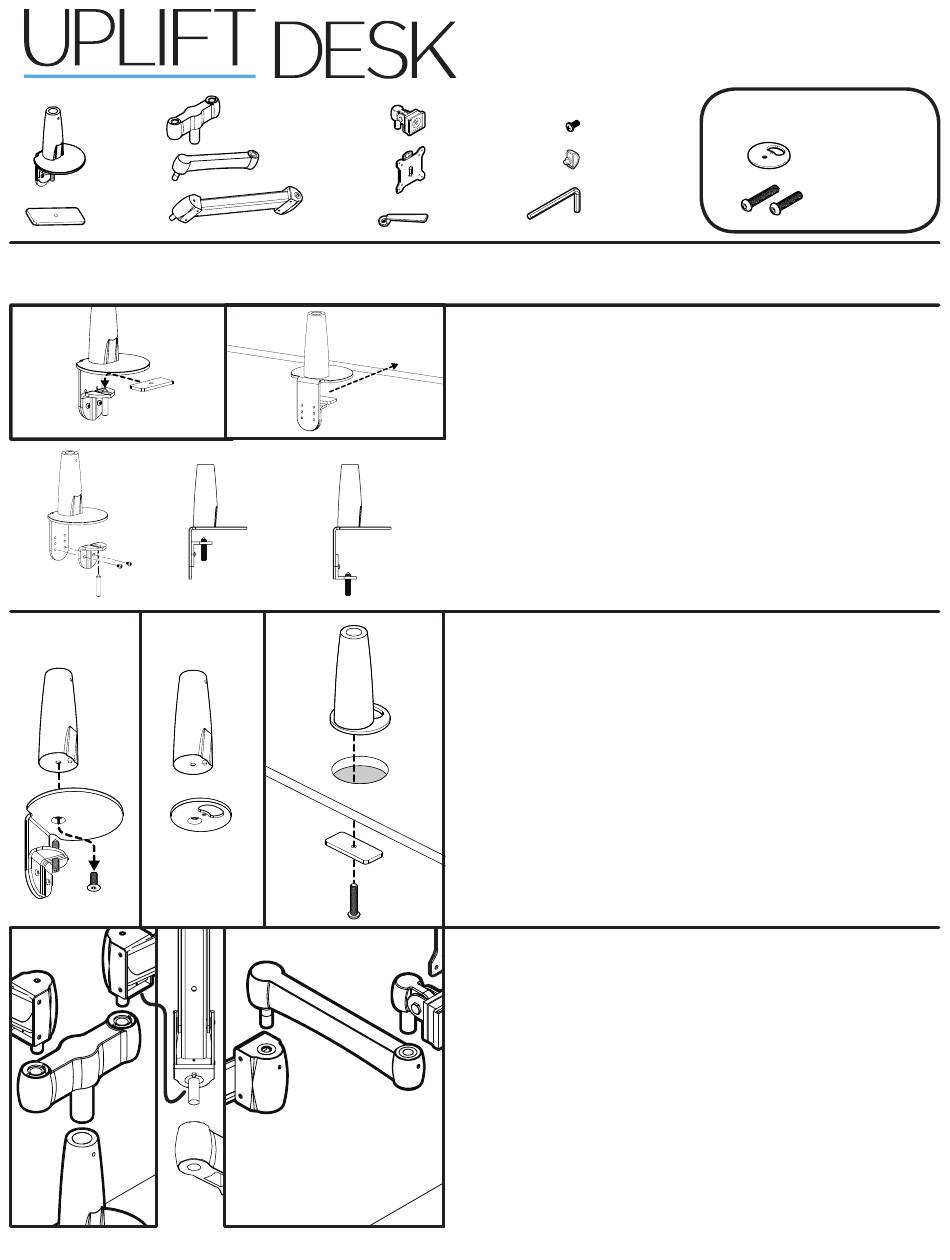 UPLIFT DESK