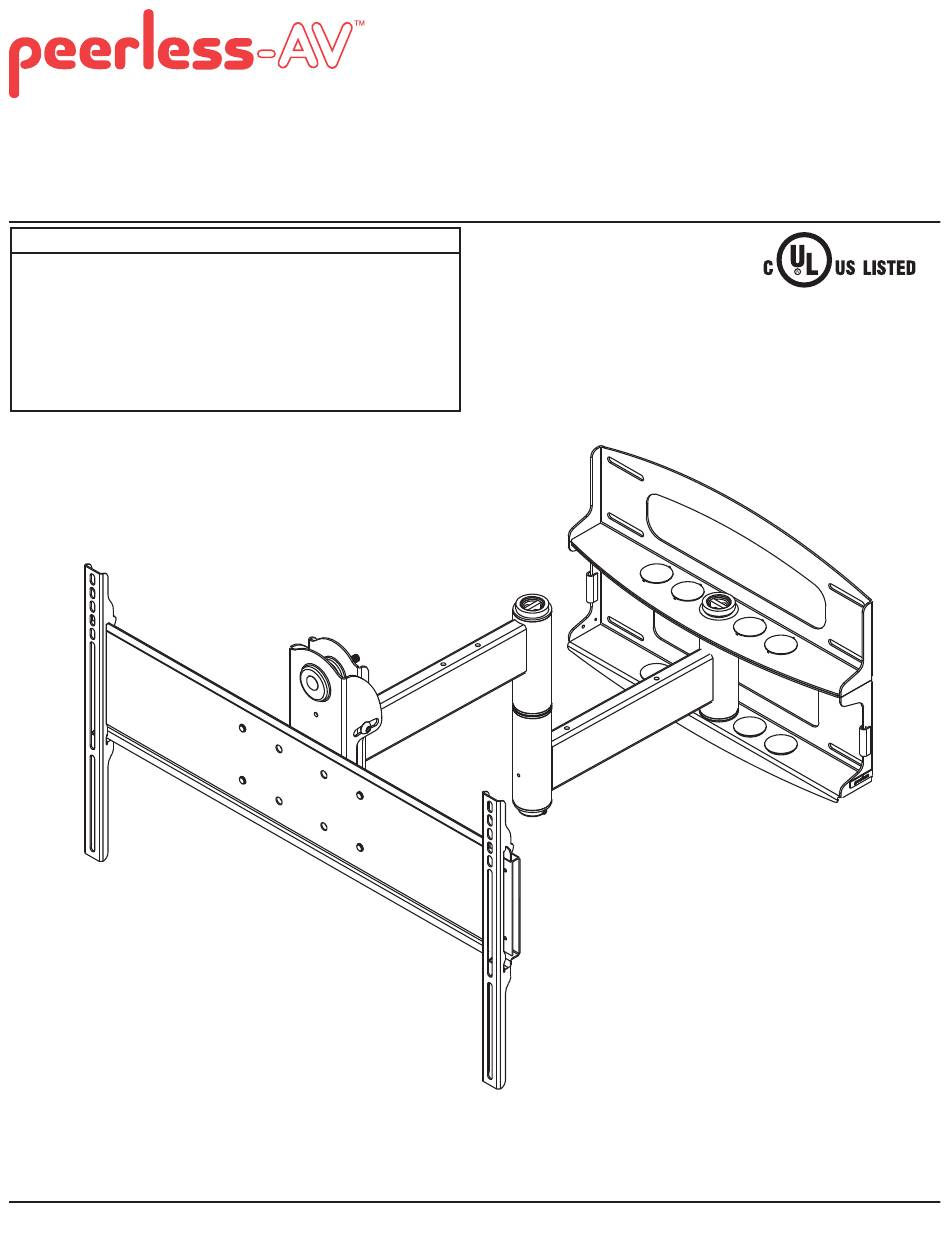 peerless-AV™

C UL US LISTED