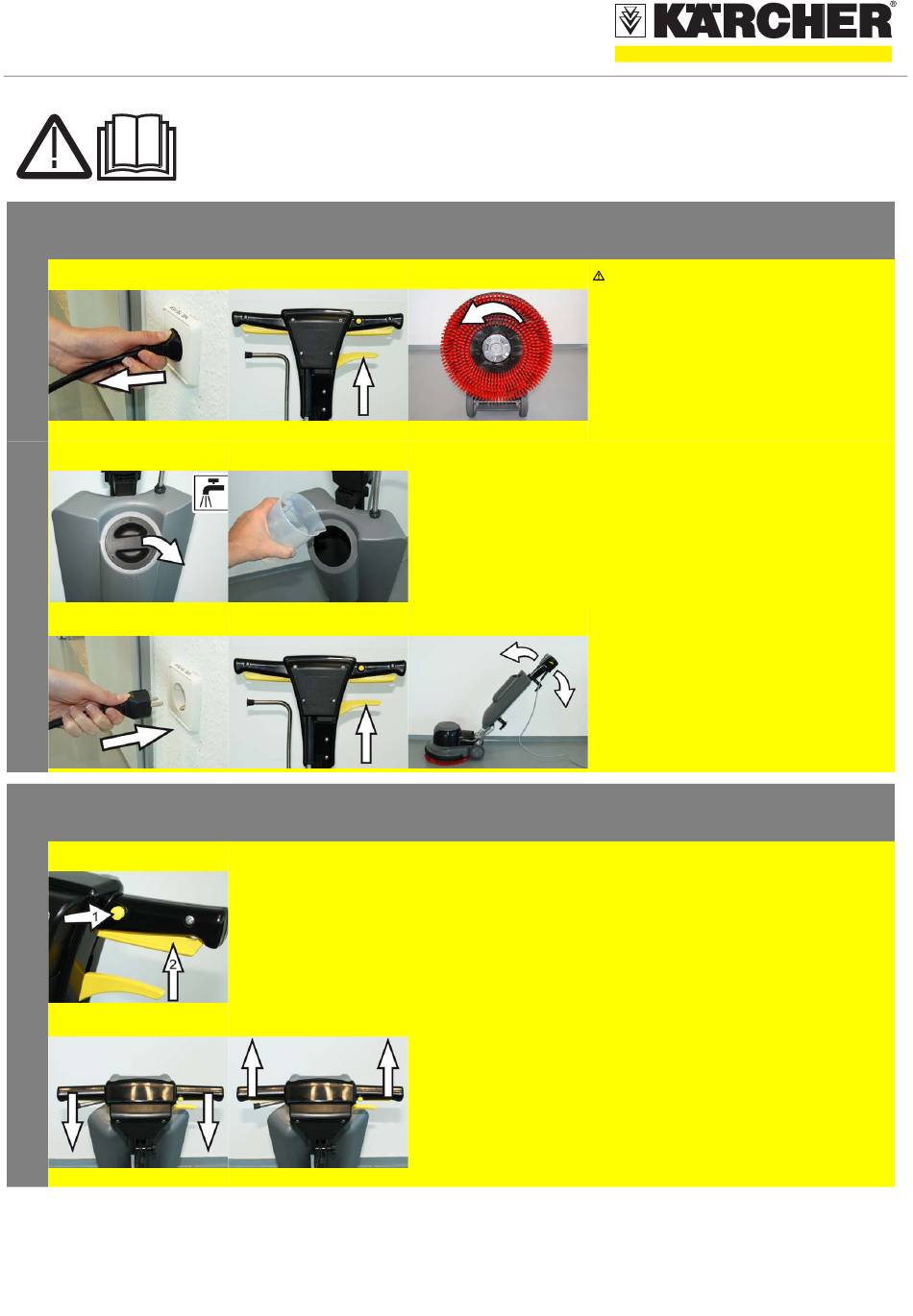 KÄRCHER®

1

2